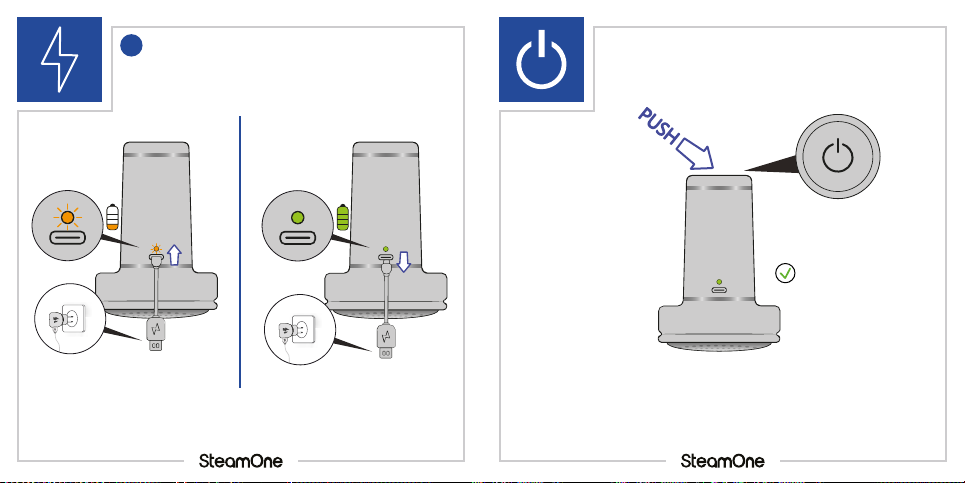 SteamOne

PUSH

SteamOne