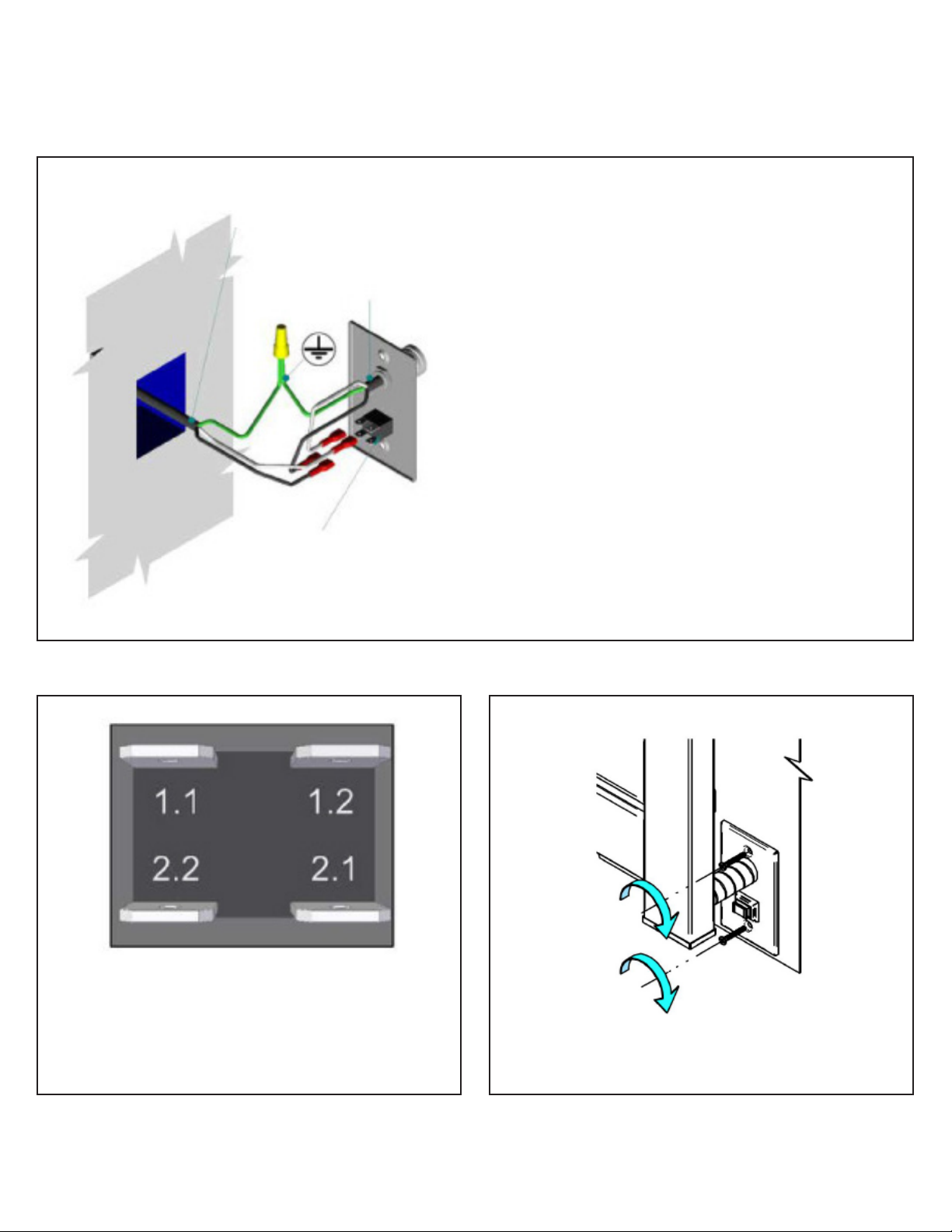 1.1

1.2

2.2

2.1