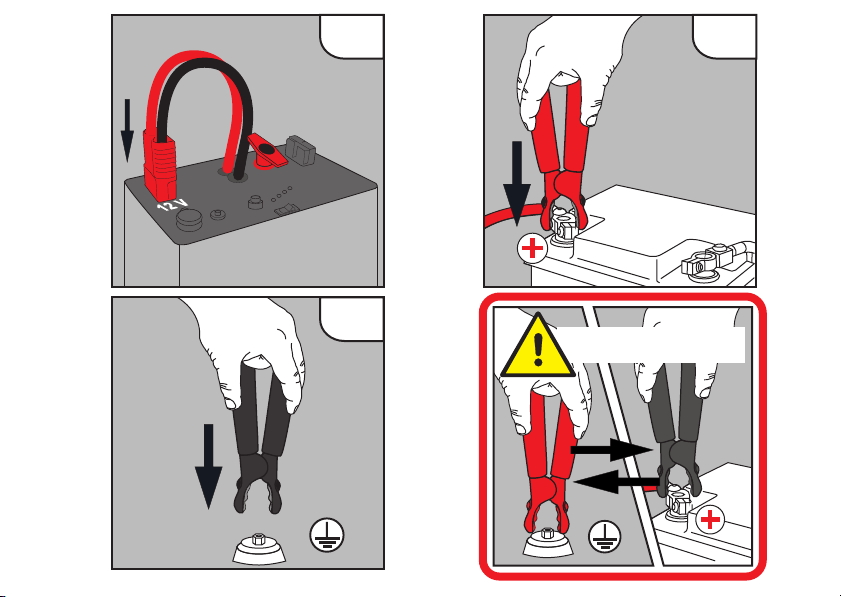 12 V