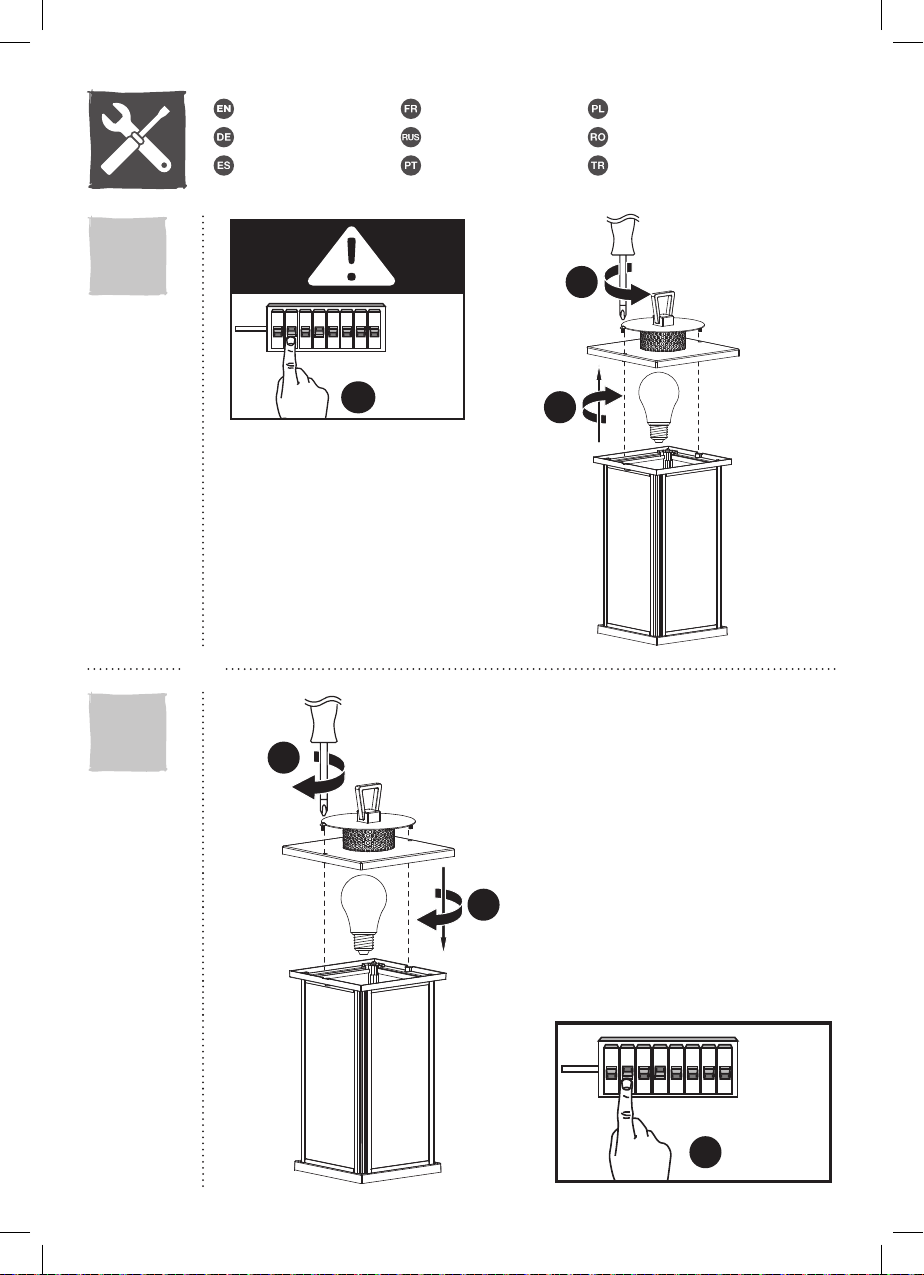 EN
DE
ES
FR
RUS
PT
PL
RO
TR