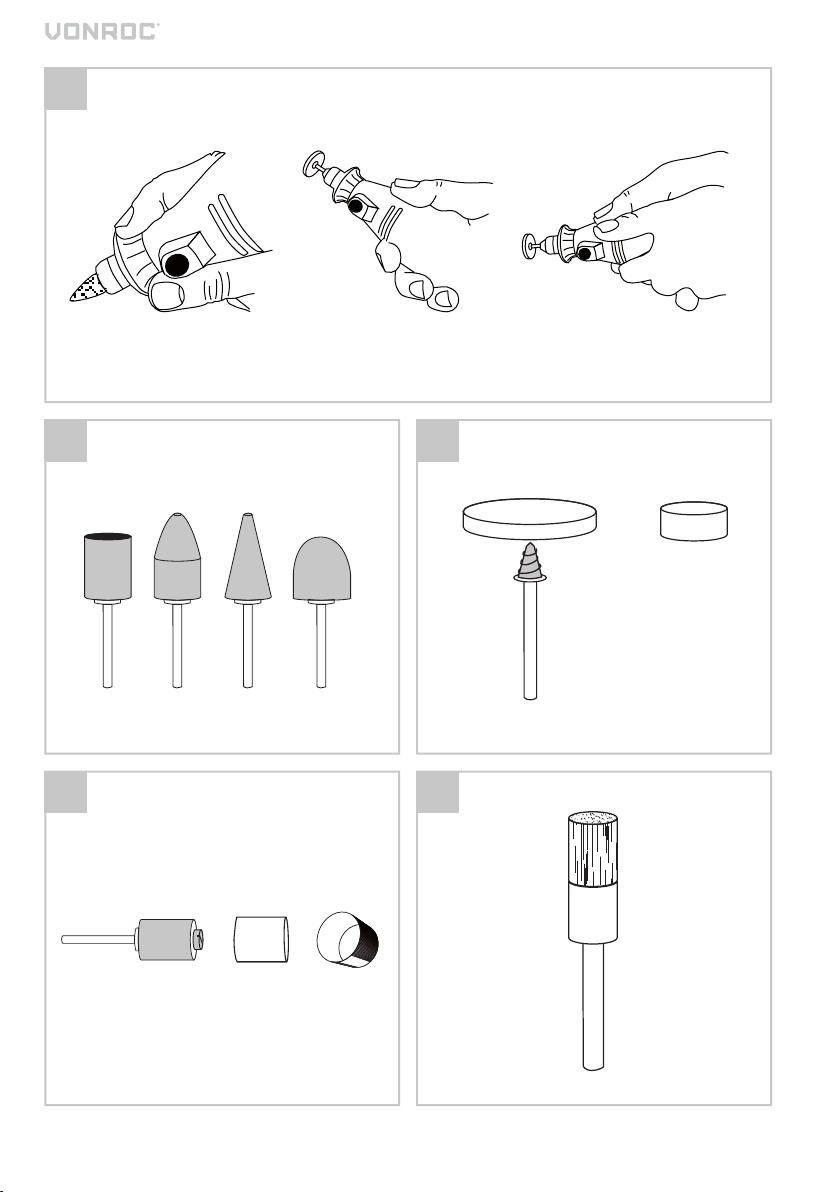 VONROC