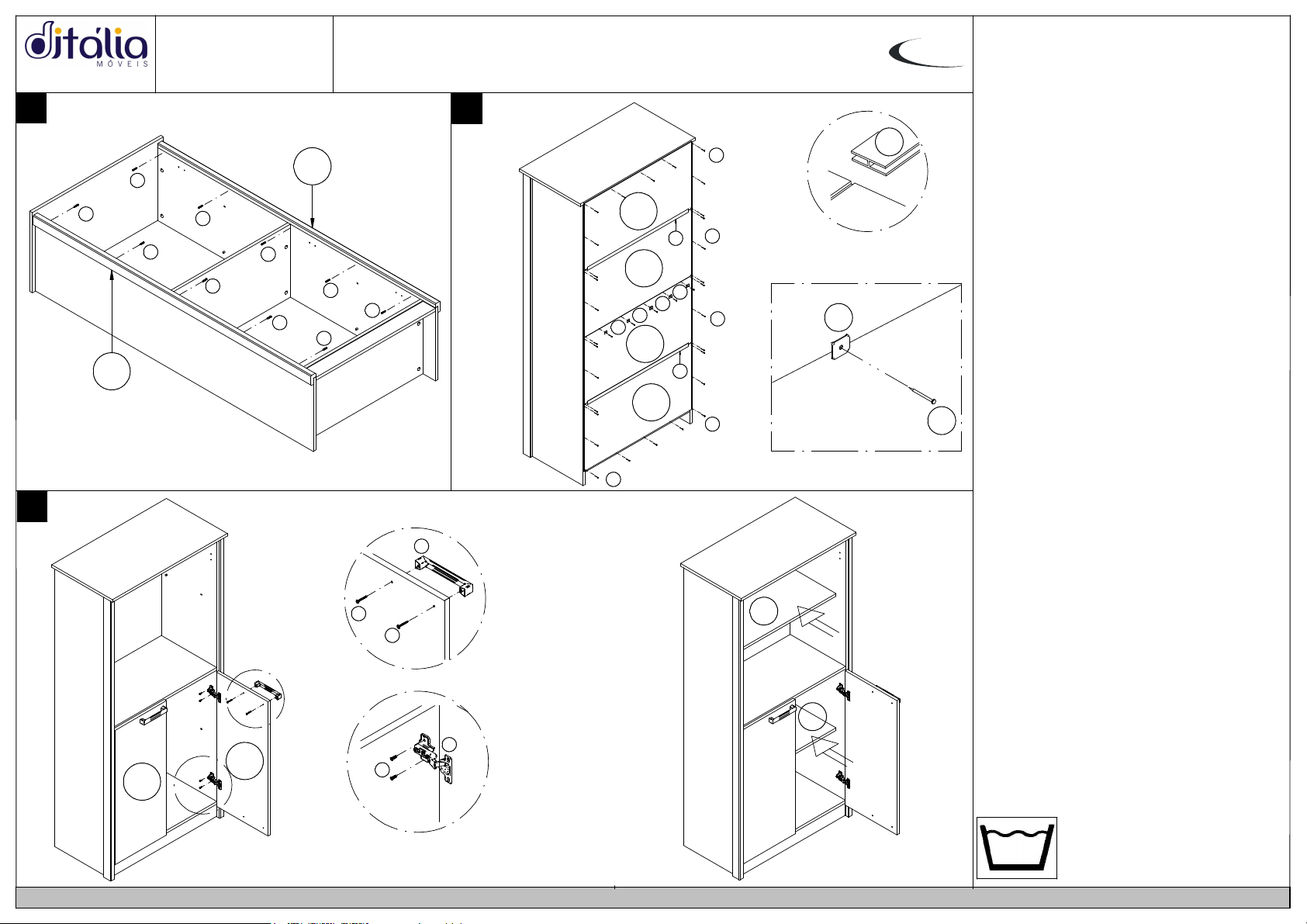 ditália
MÓVEIS