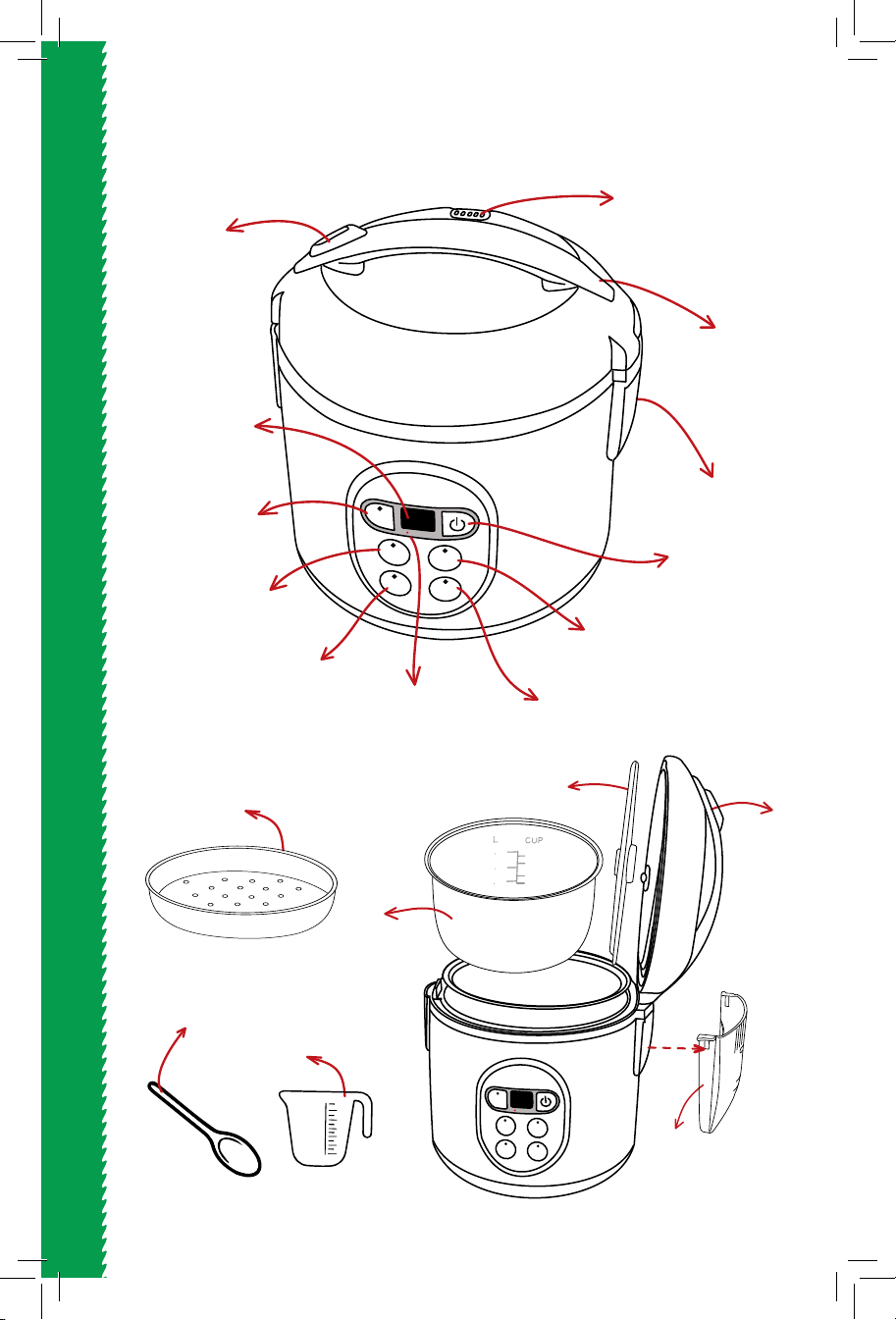 L CUP