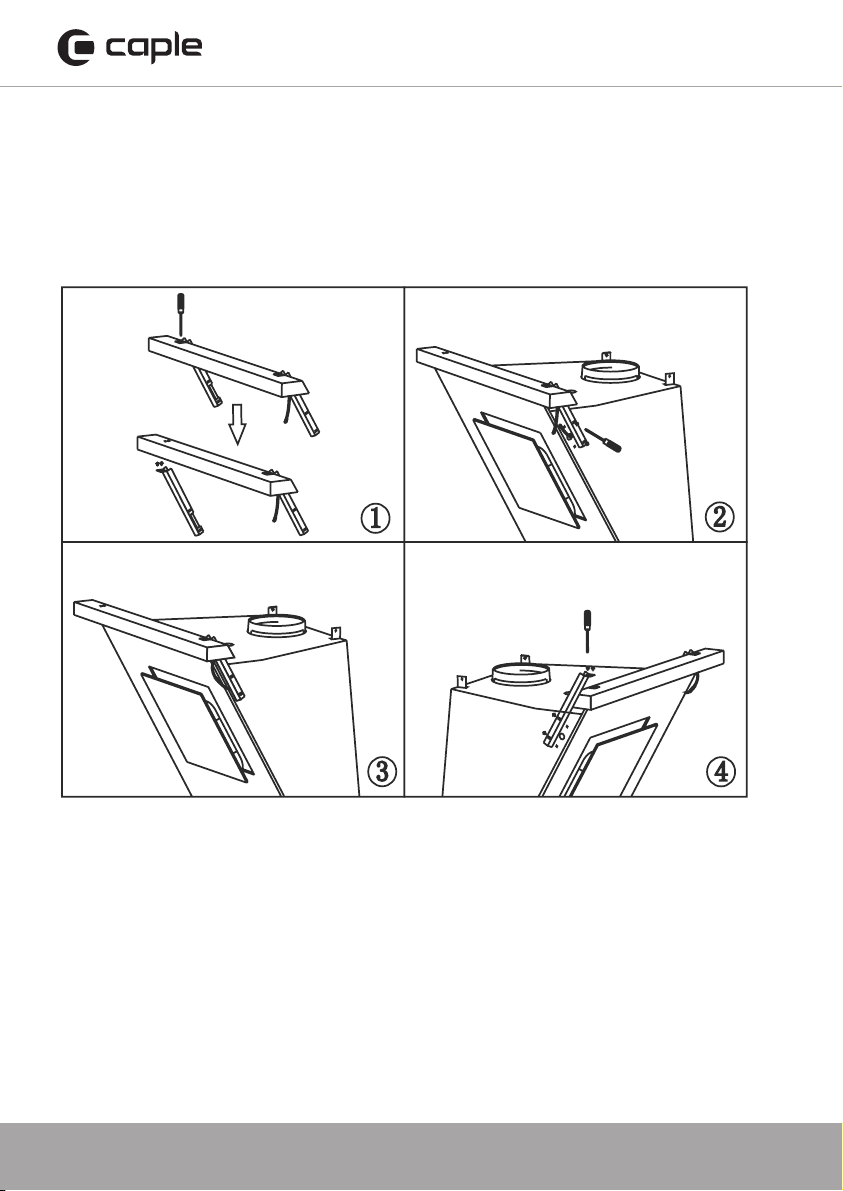 caple

①

②

③

④