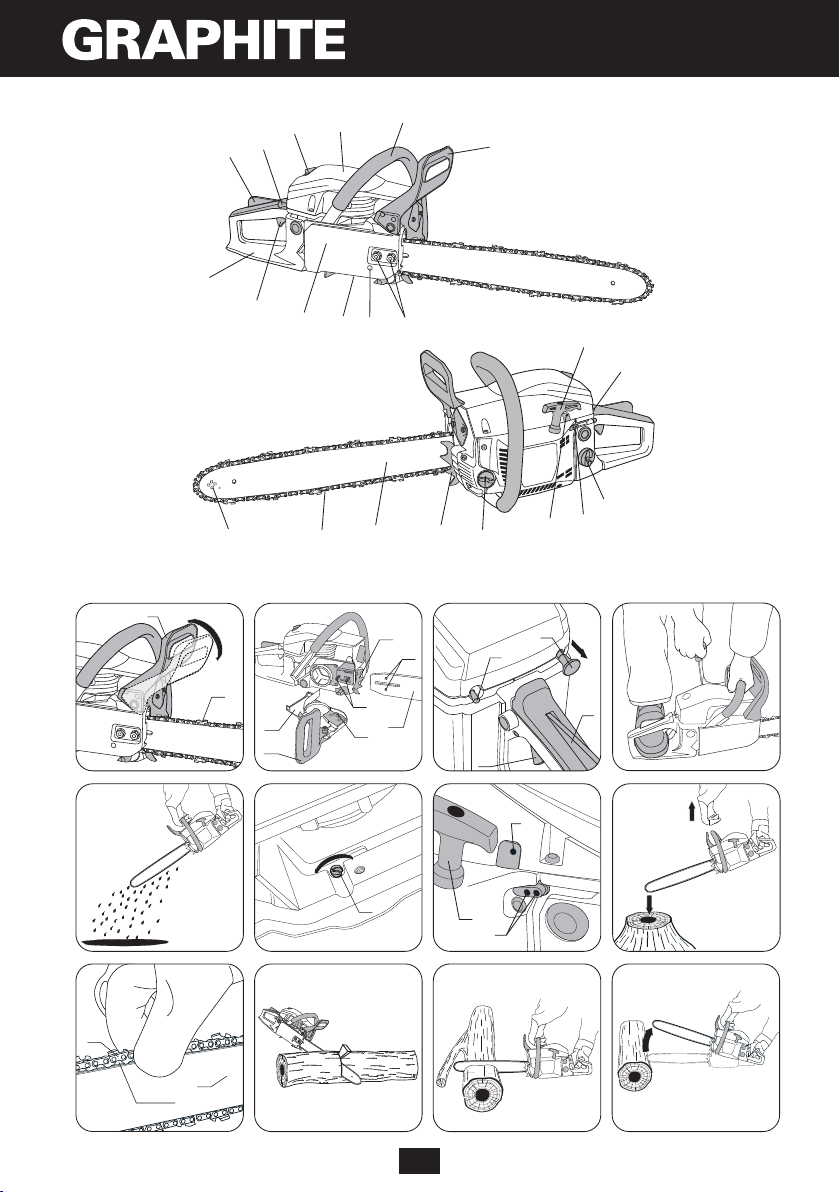 GRAPHITE