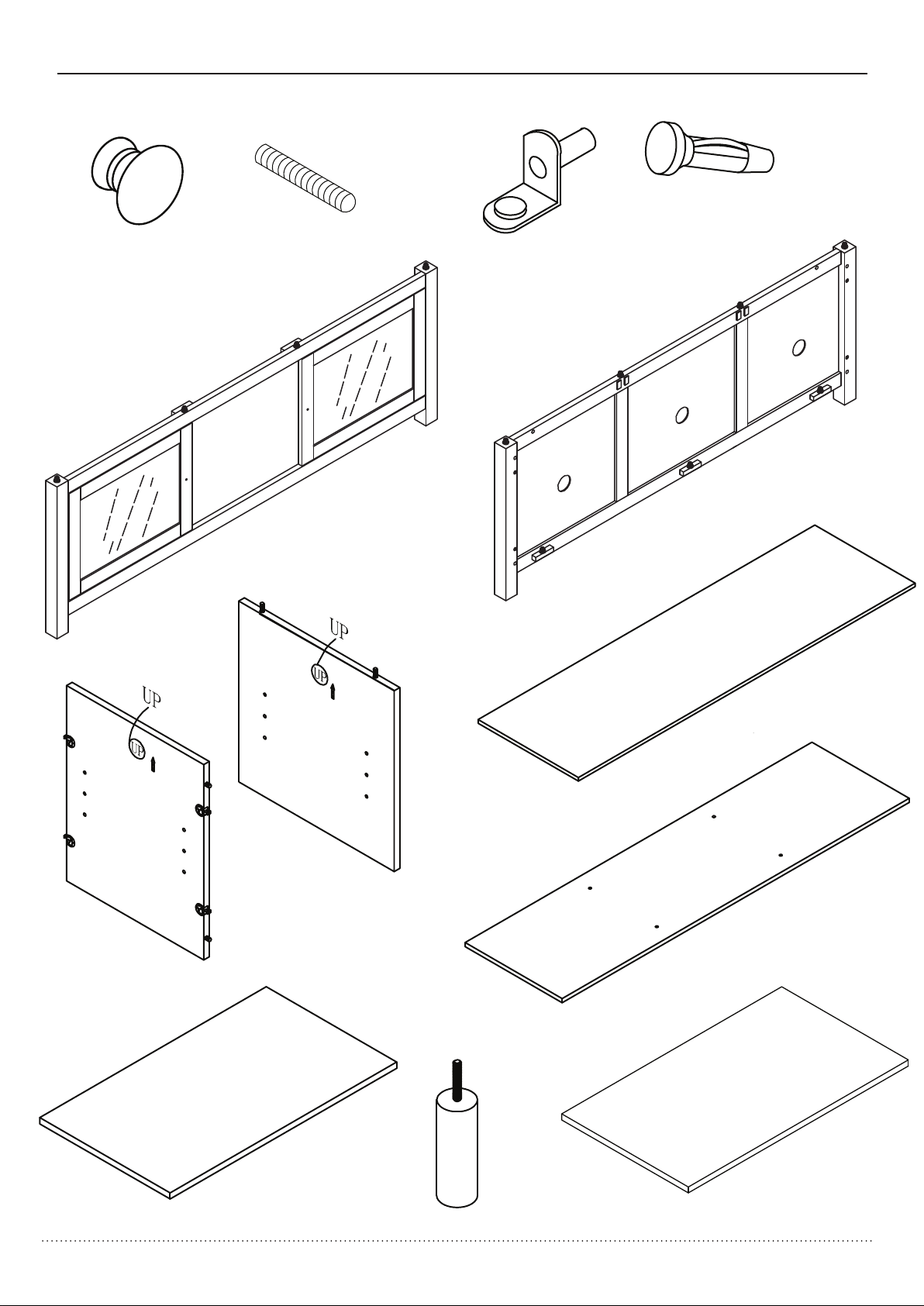 UP

UP

UP

UP