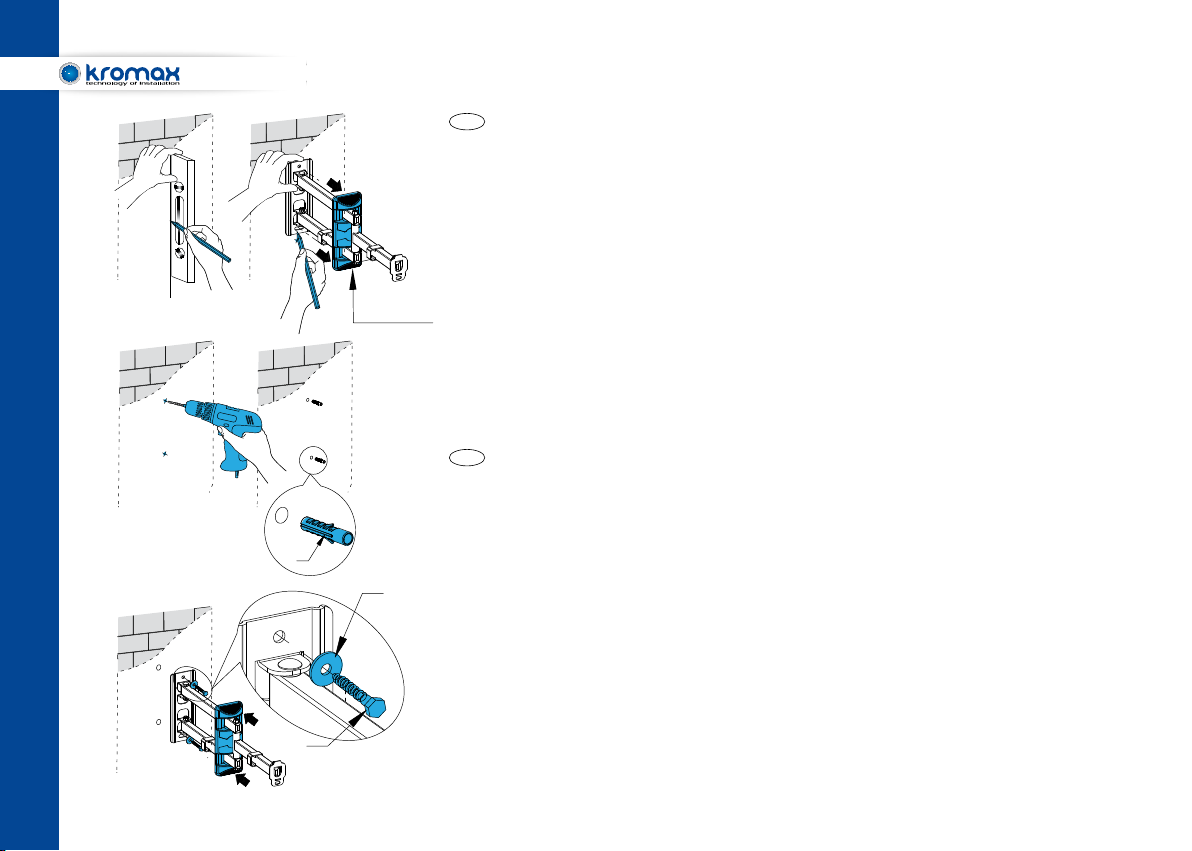 kromax
technology of installation