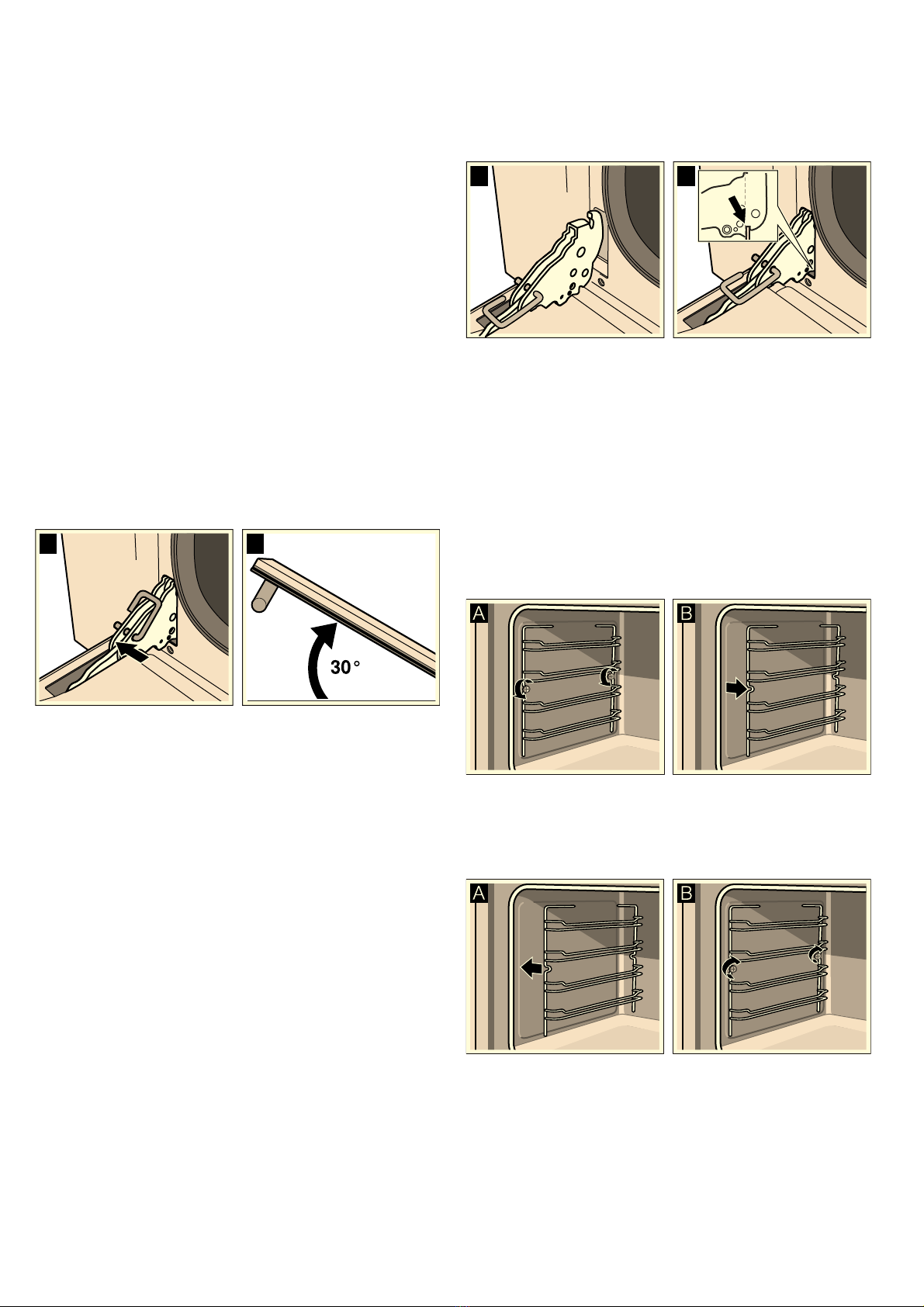 30°

A

B

A

B