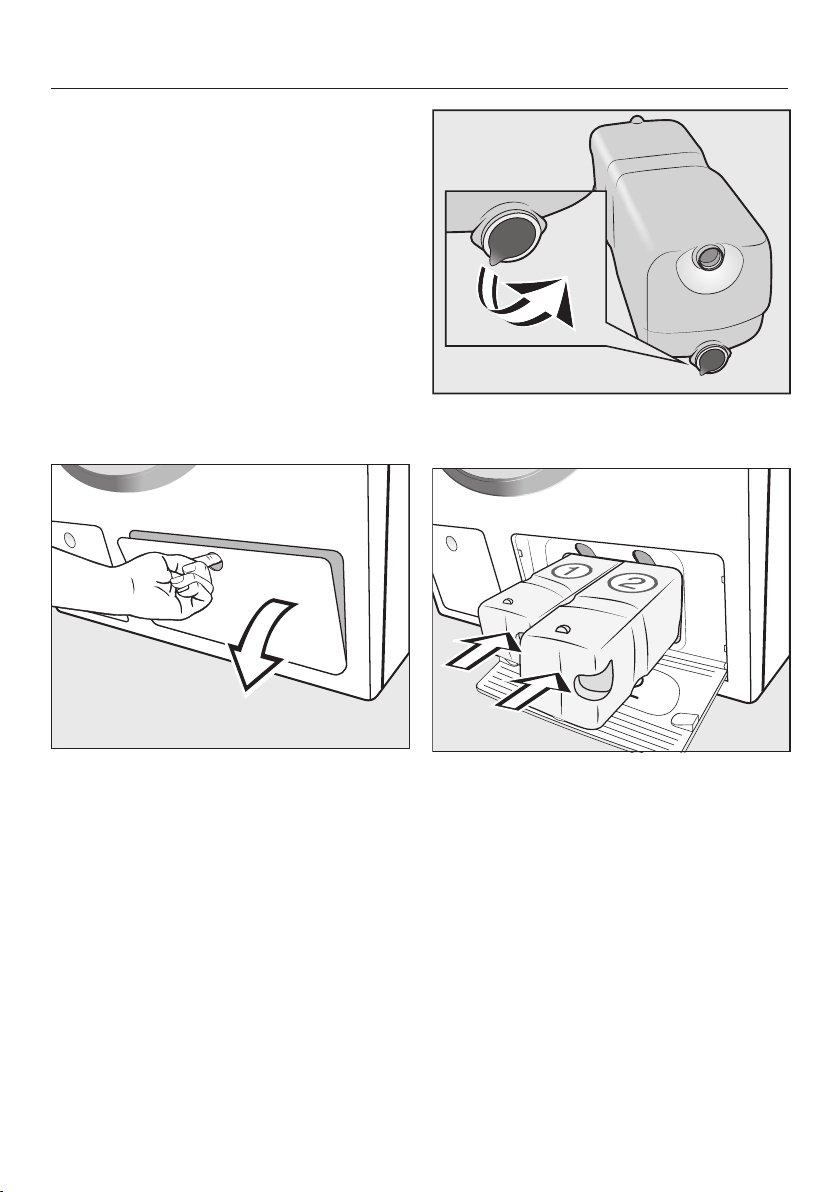 1

2