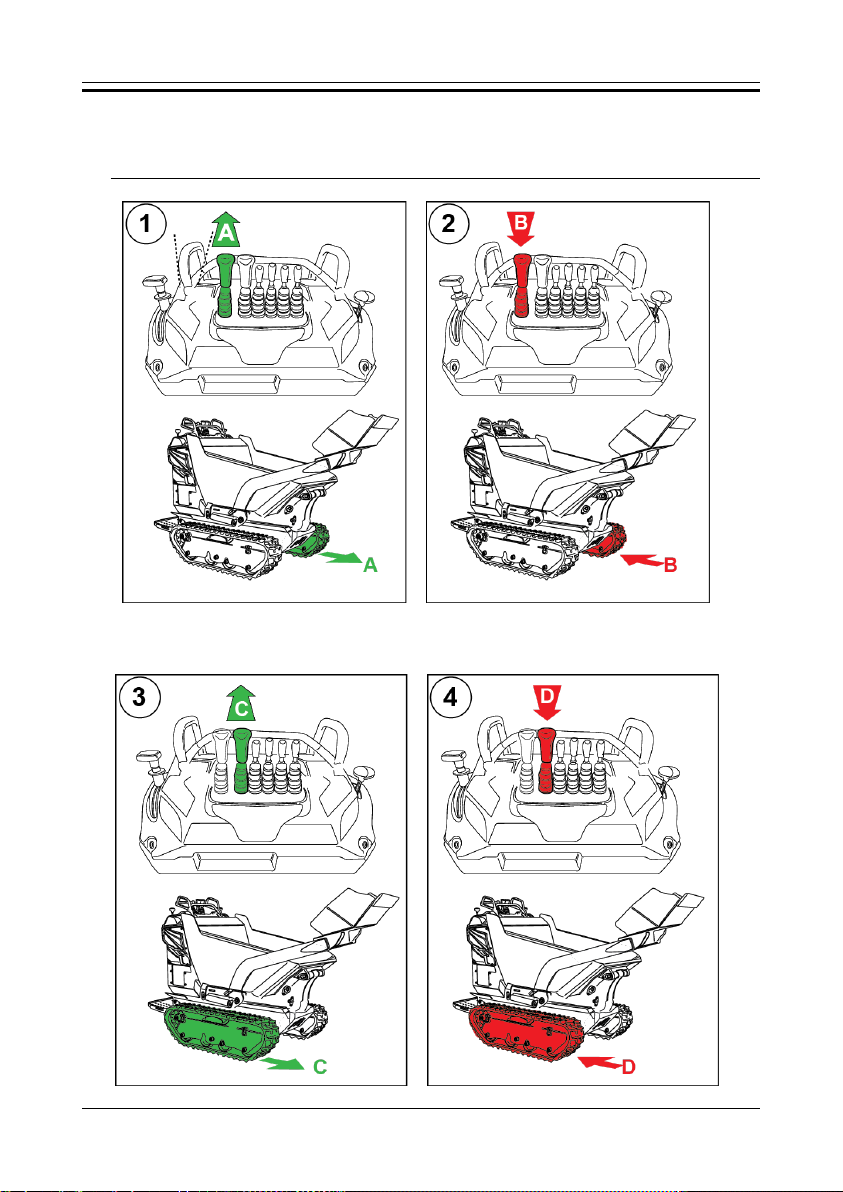 1
A
A

2
B
B

3
C
C

4
D
D