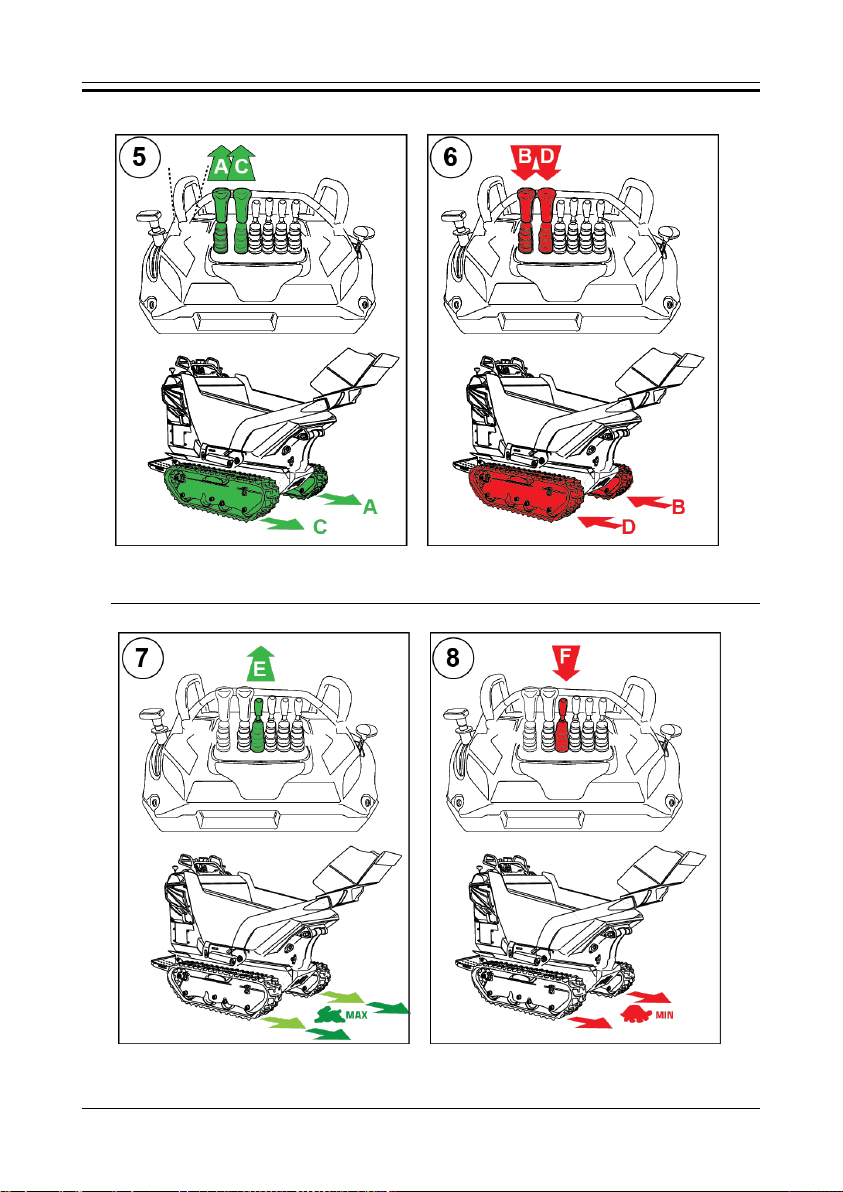 5

A C

A

C

6

B D

B

D

7

E

MAX

8

F

MIN