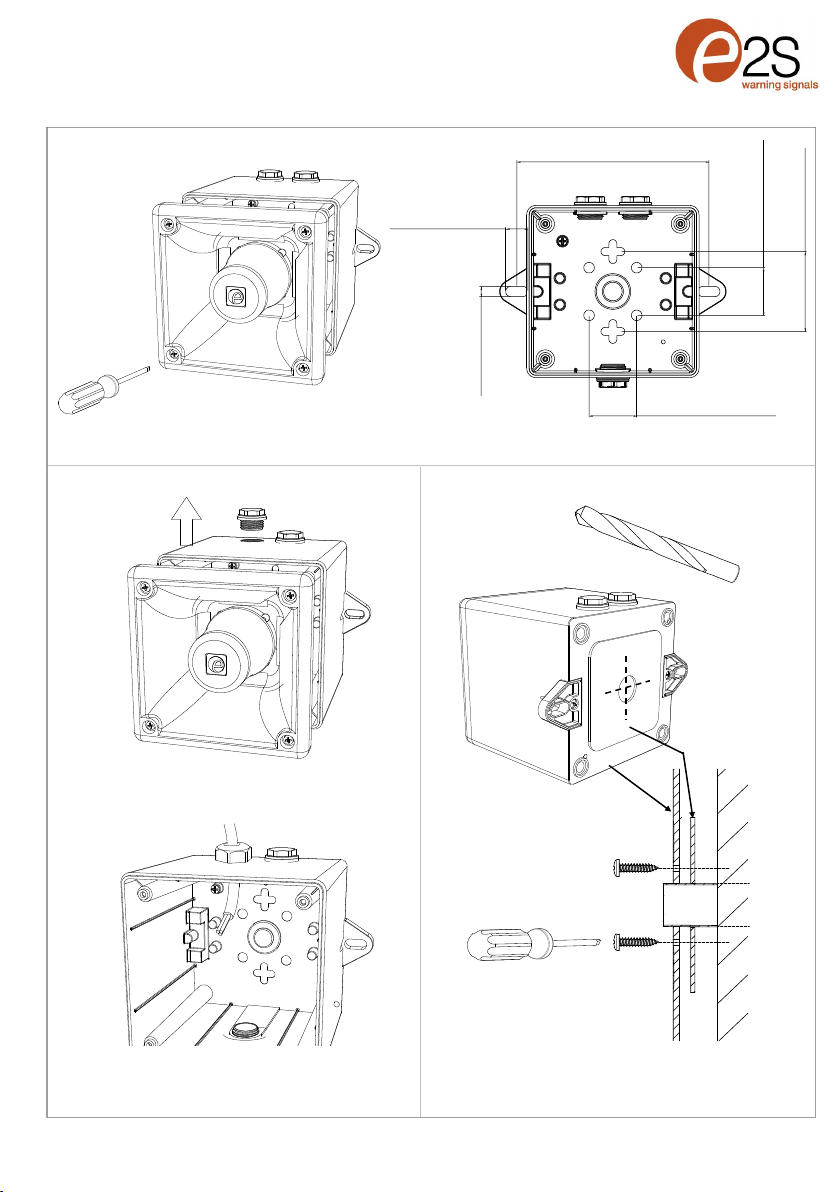 e2S
warning signals