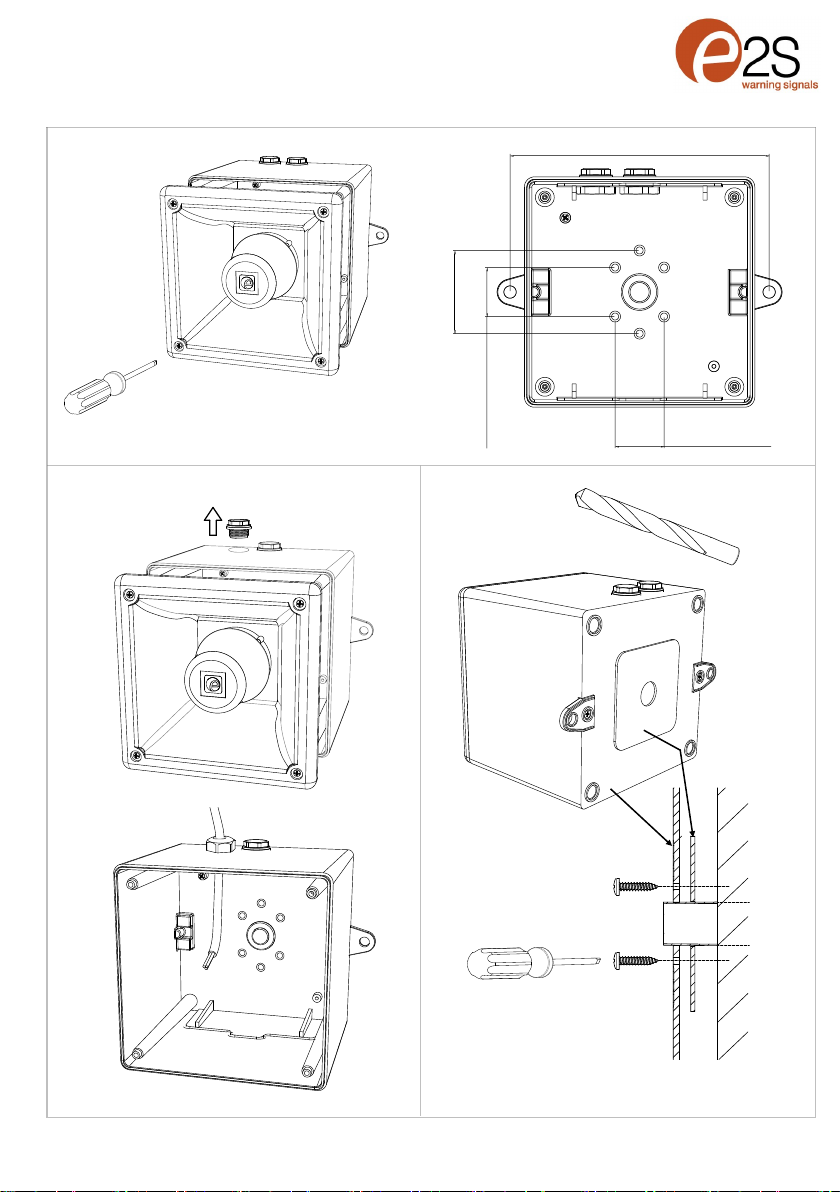 e2S
warning signals