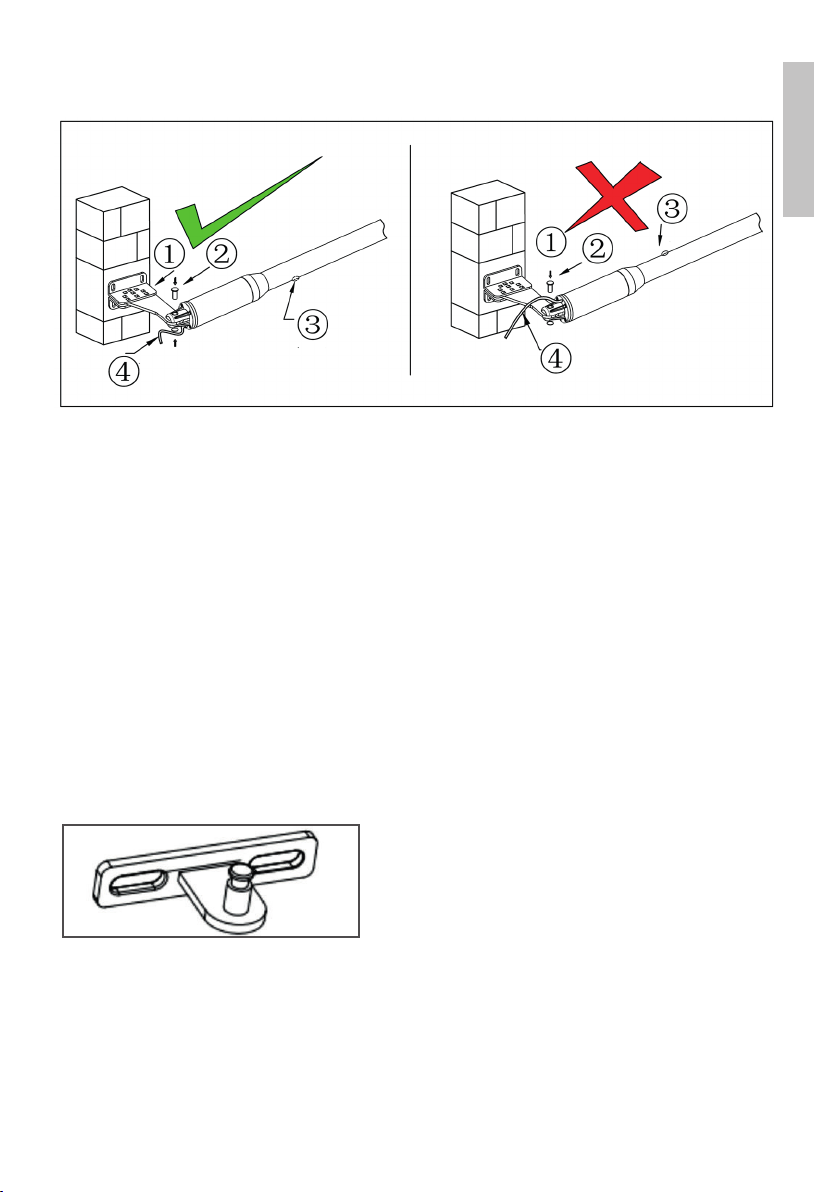 ①
②
③
④
①
②
③
④