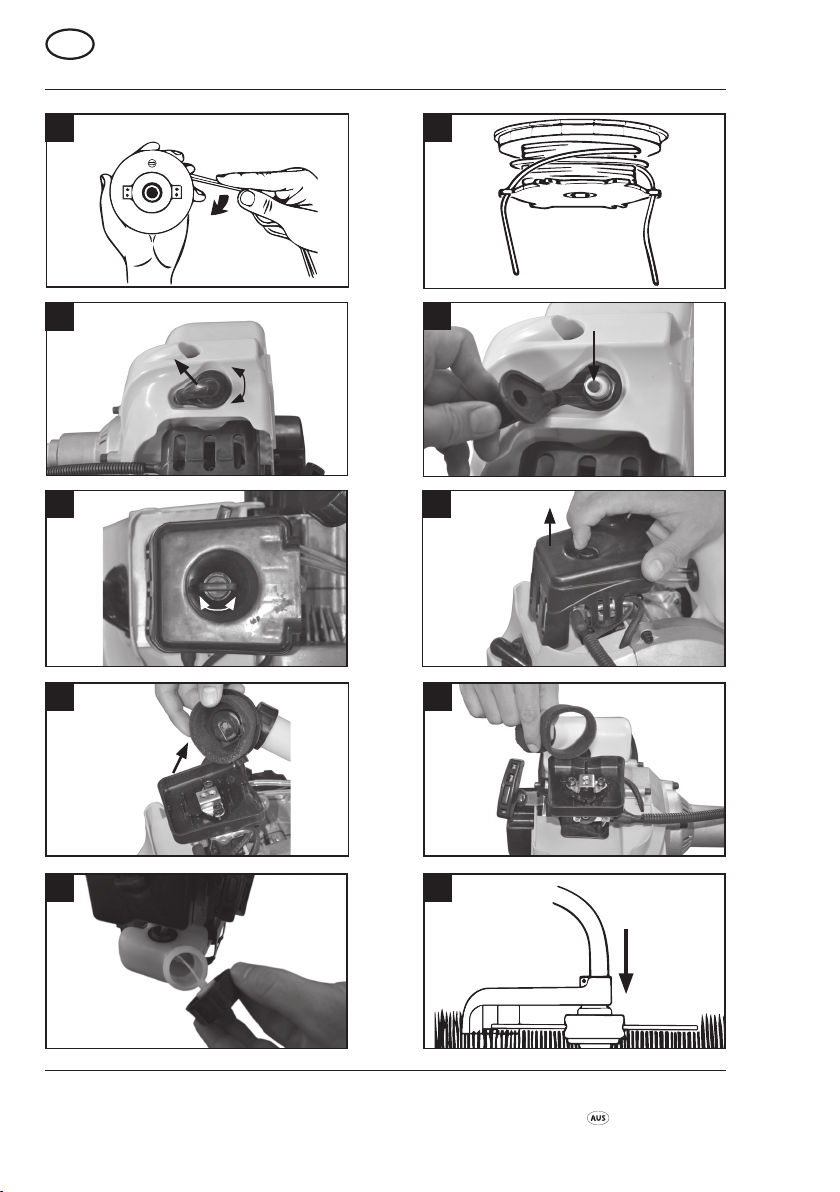 AUS