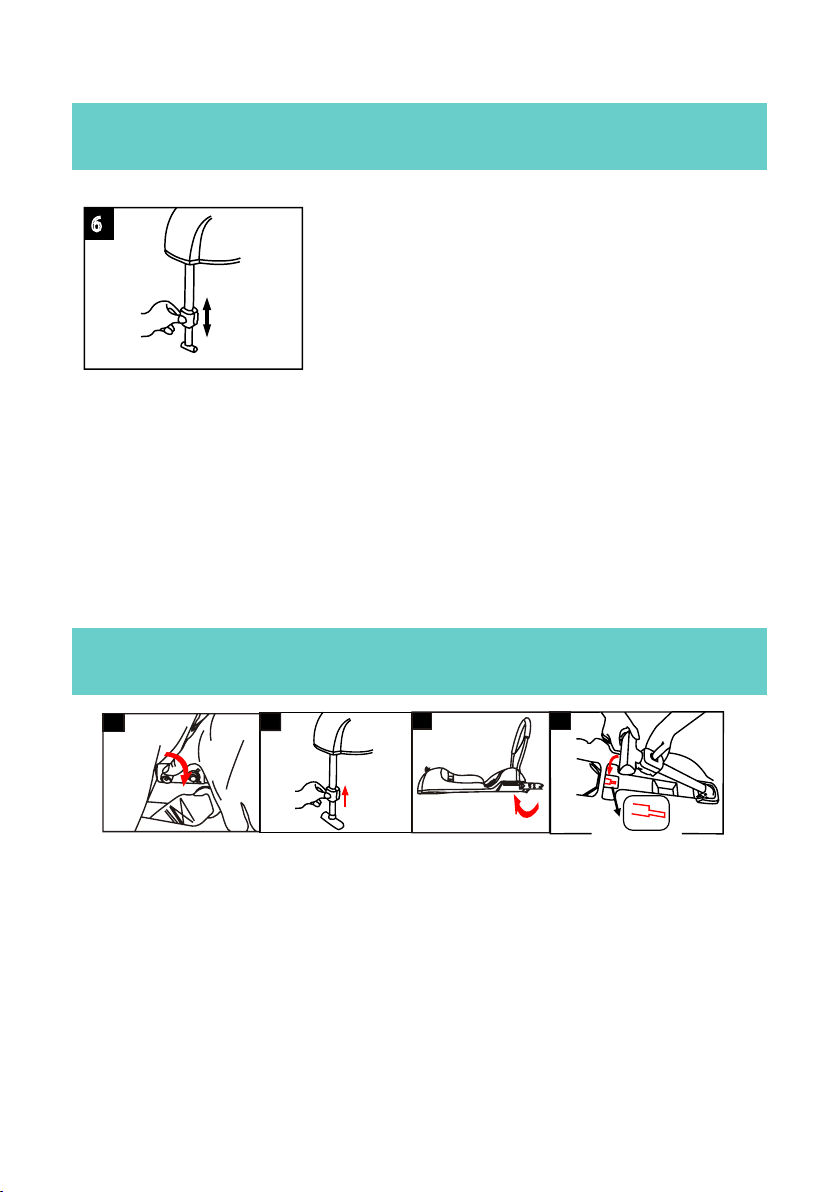 6