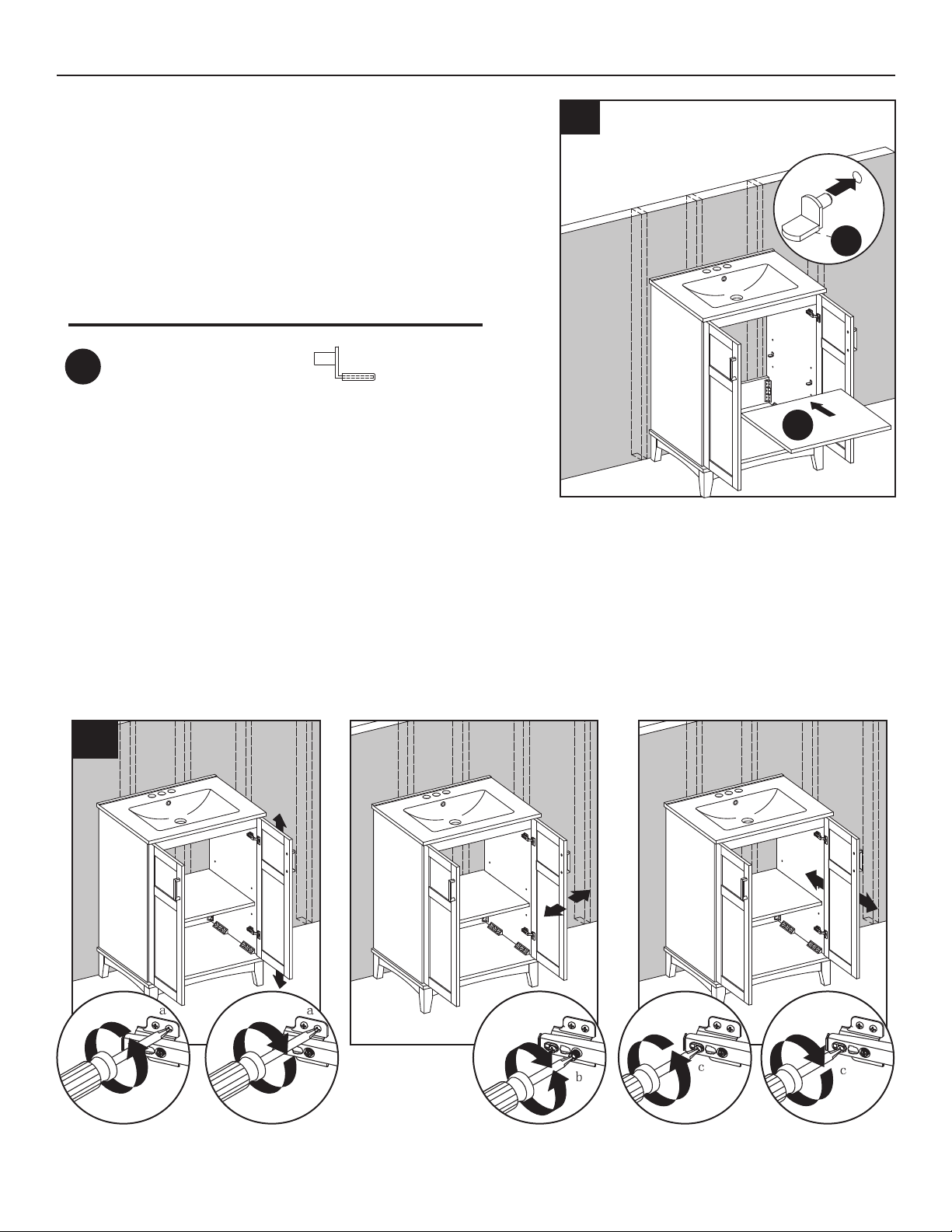 a

a

b

c

c