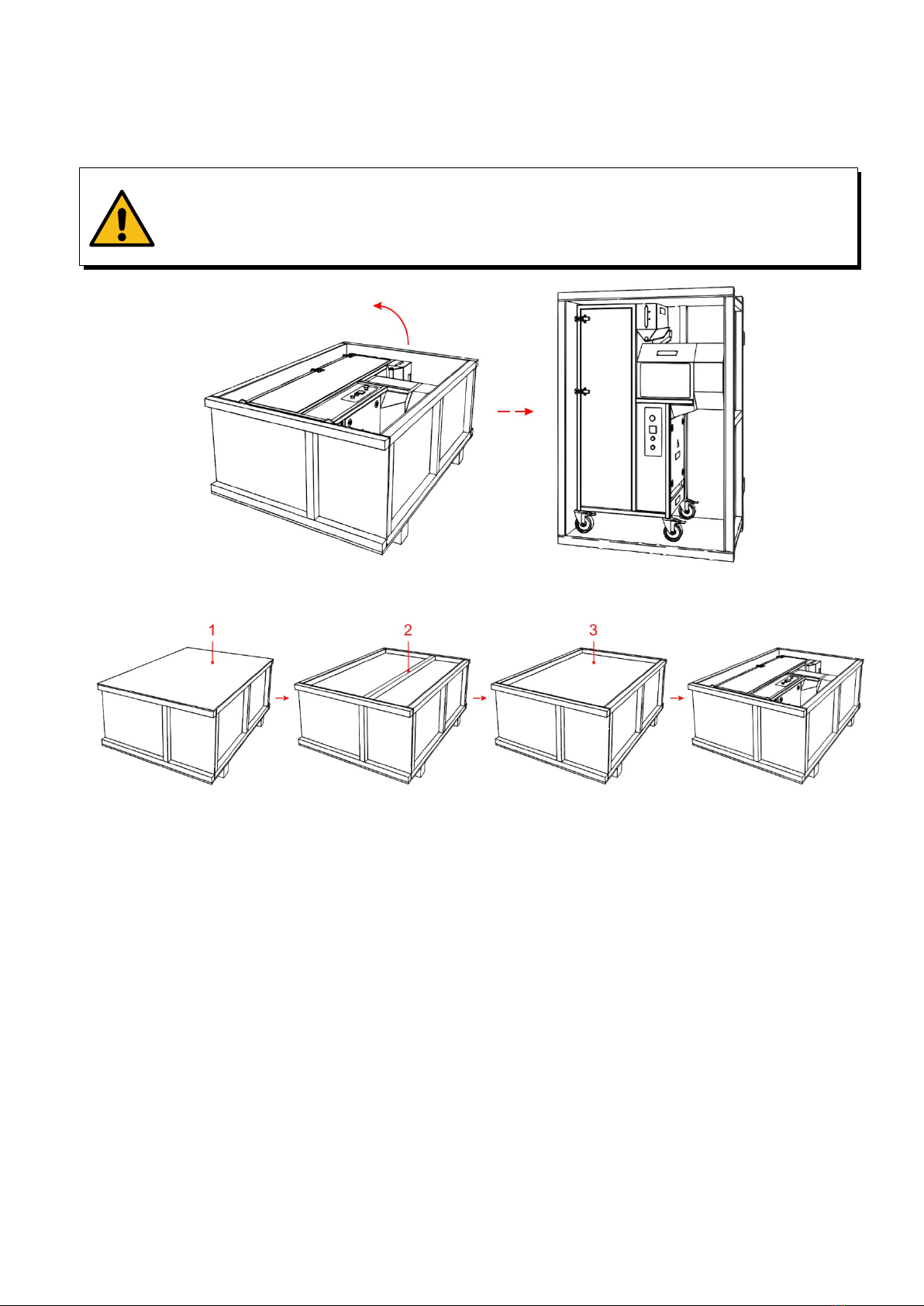 1

2

3