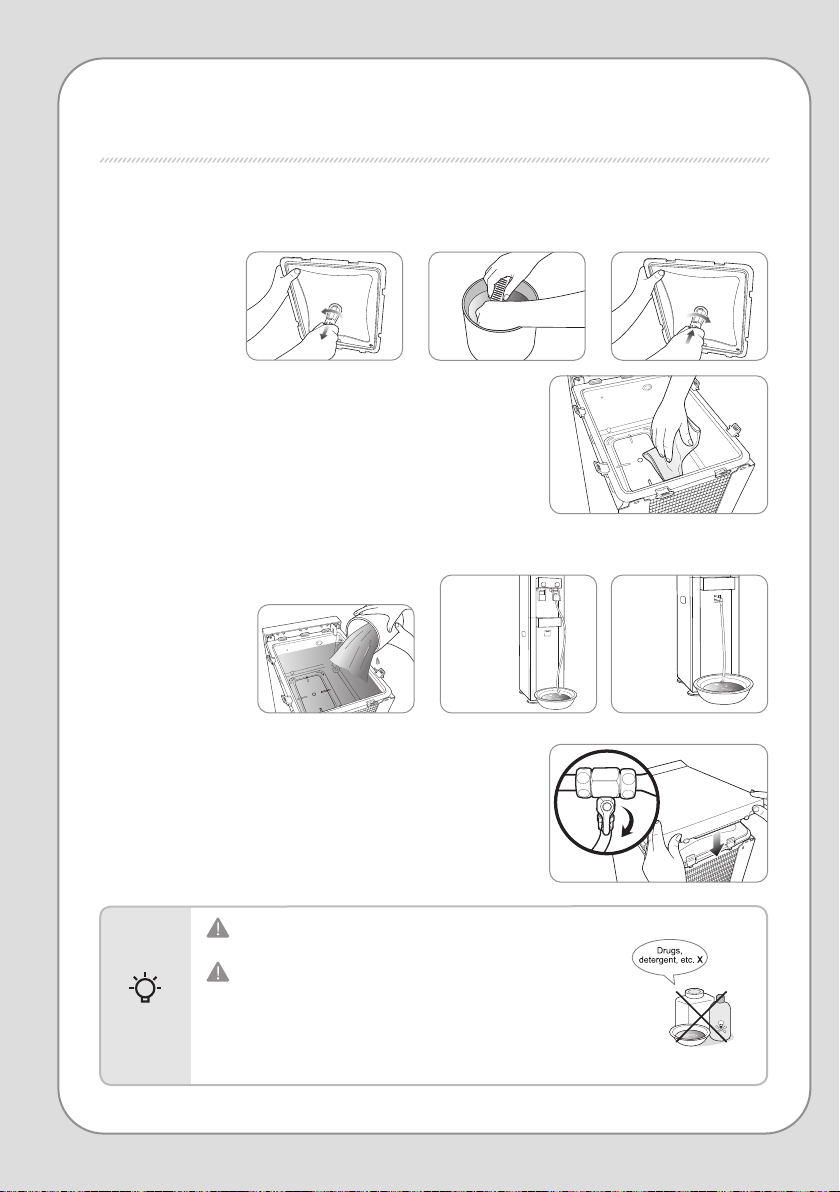 Drugs, detergent, etc. X