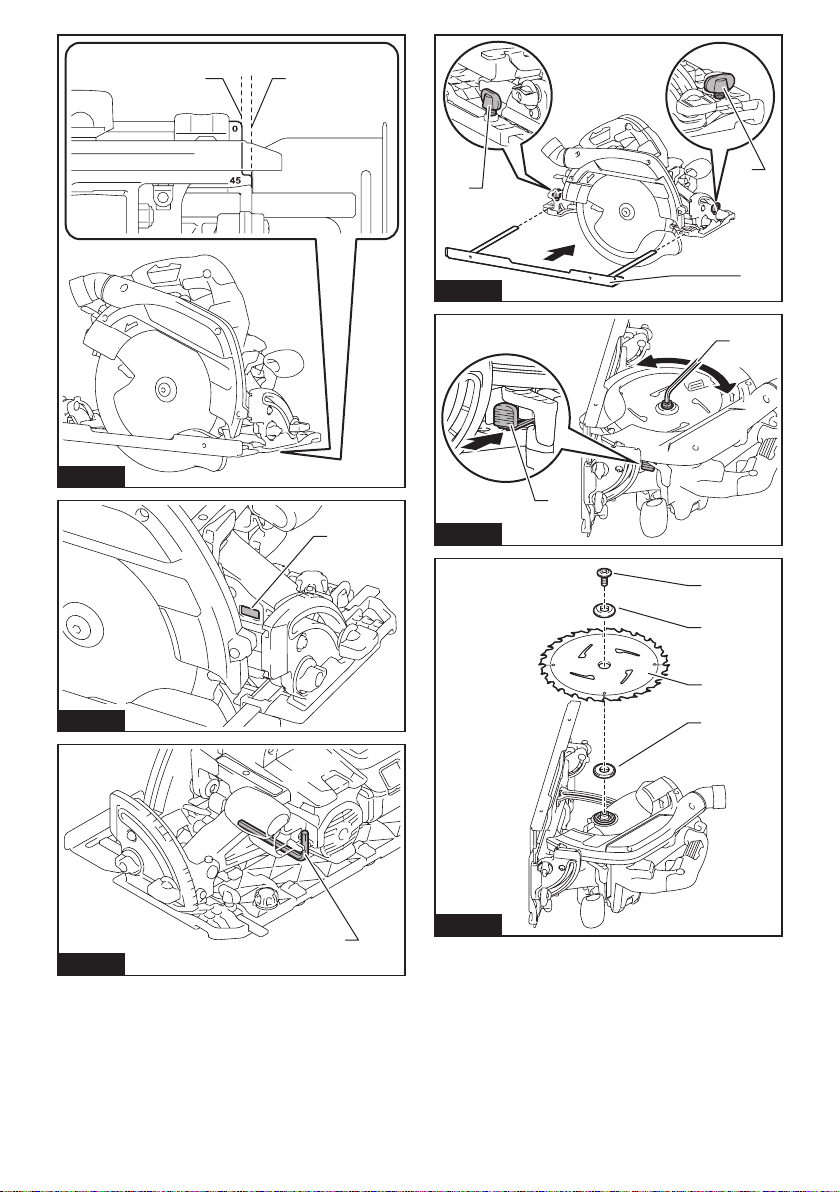 0

45