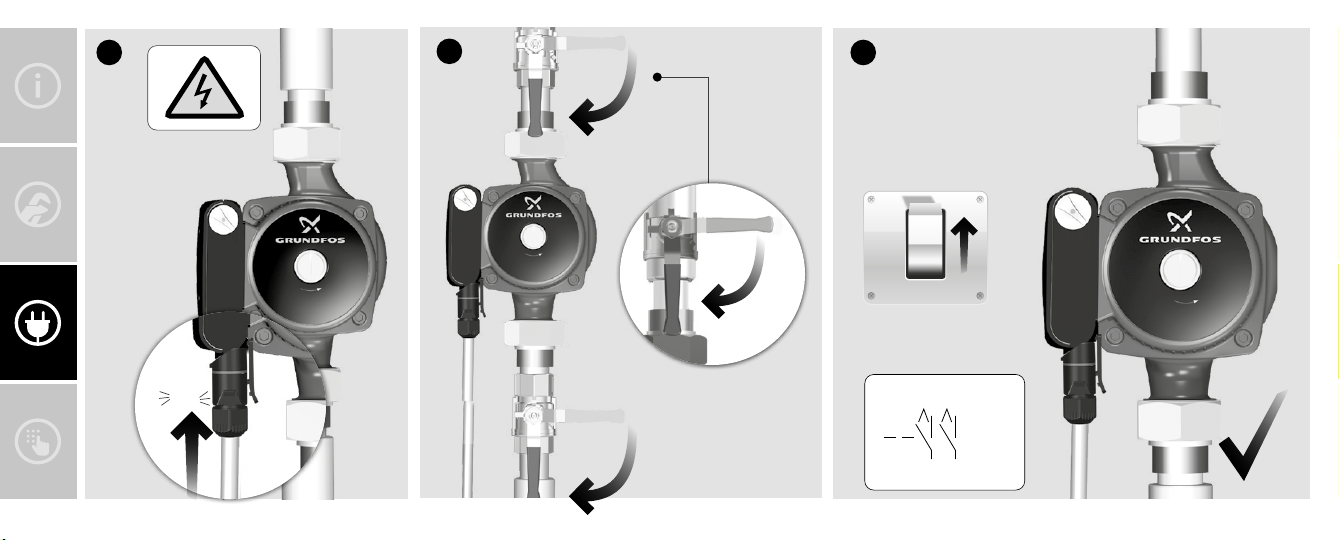 GRUNDFOS

GRUNDFOS

GRUNDFOS