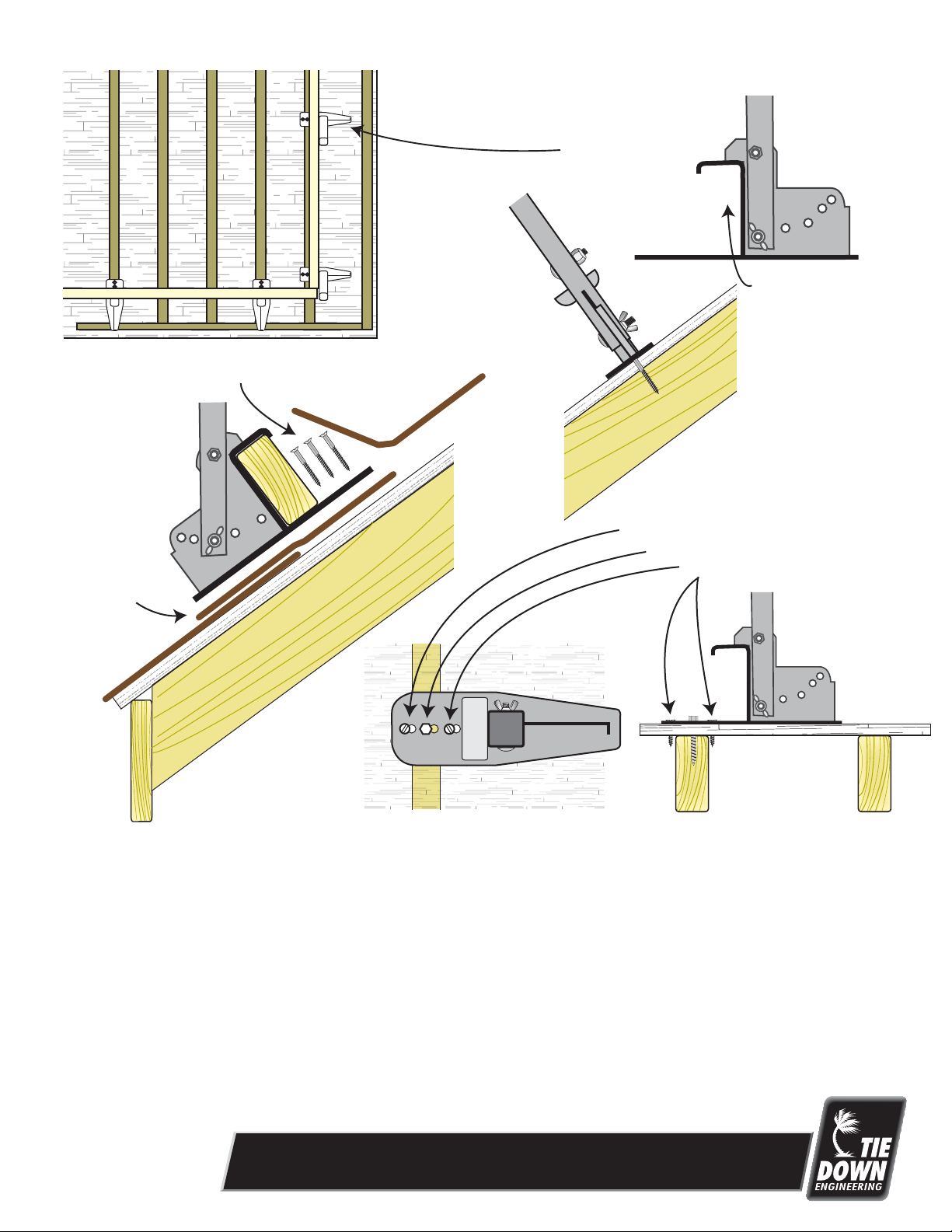 TIE DOWN ENGINEERING