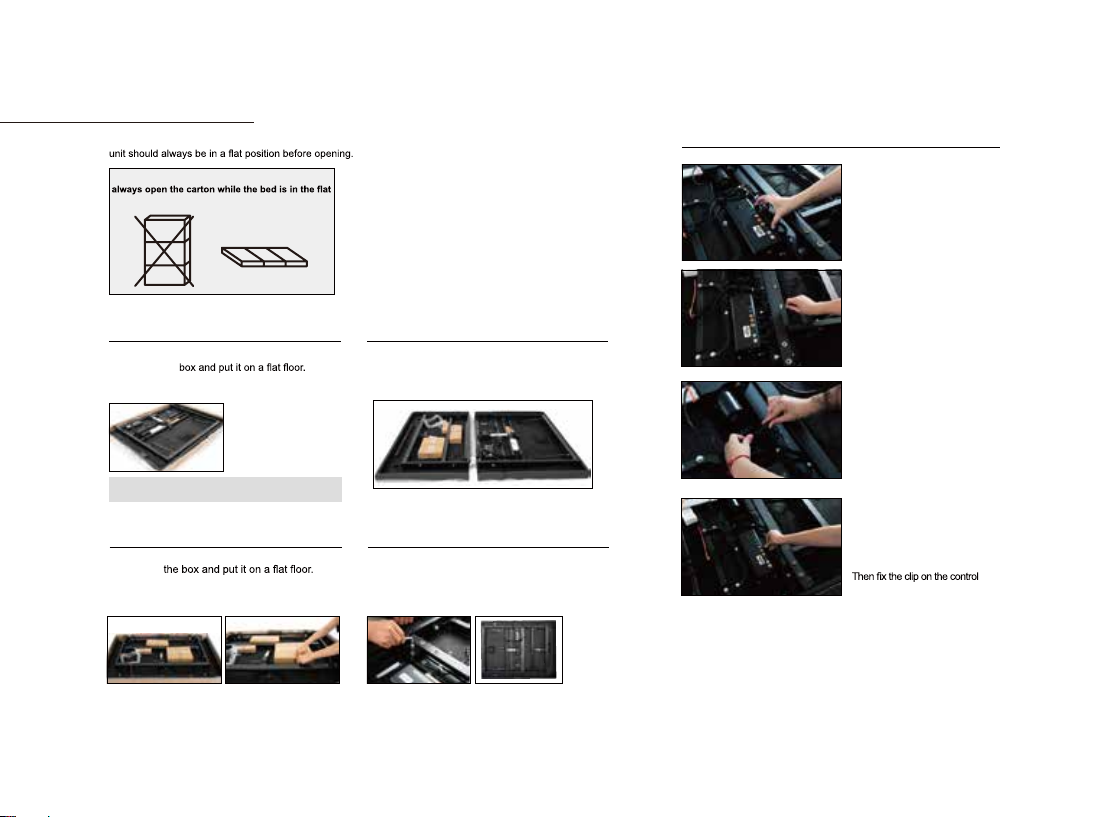 unit should always be in a flat position before opening.

always open the carton while the bed is in the flat

box and put it on a flat floor.

the box and put it on a flat floor.

Then fix the clip on the control