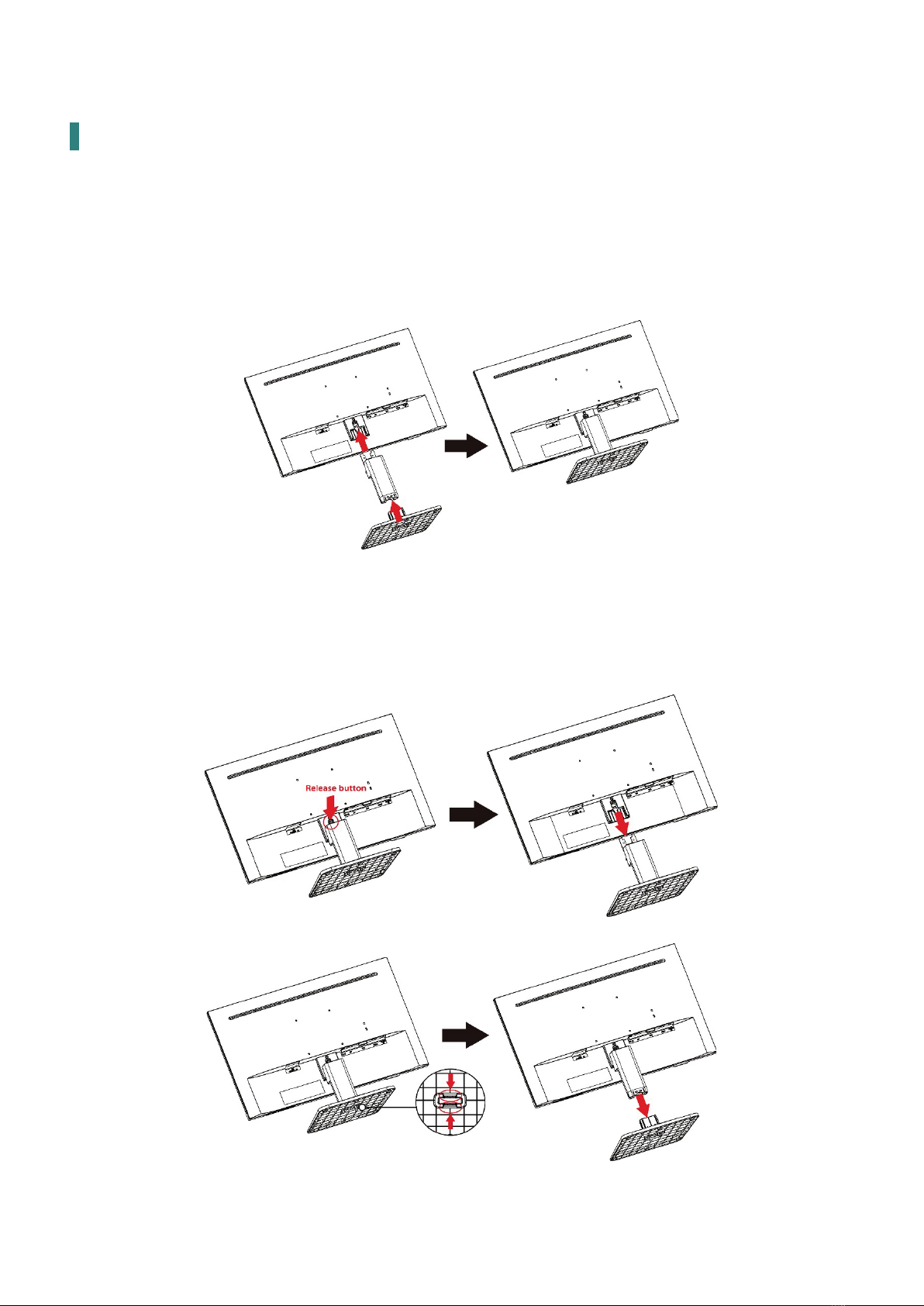 Release button