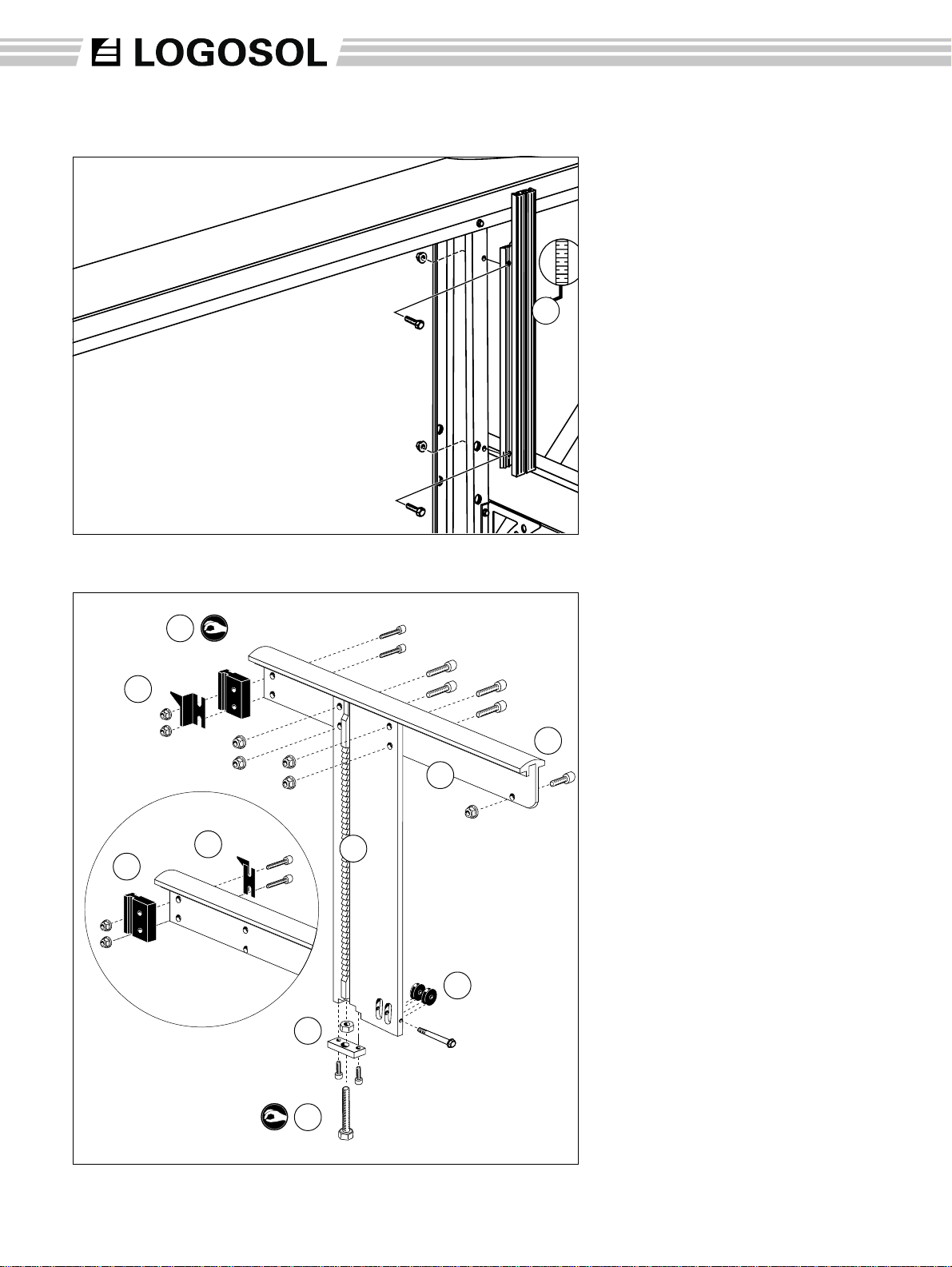 LOGOSOL