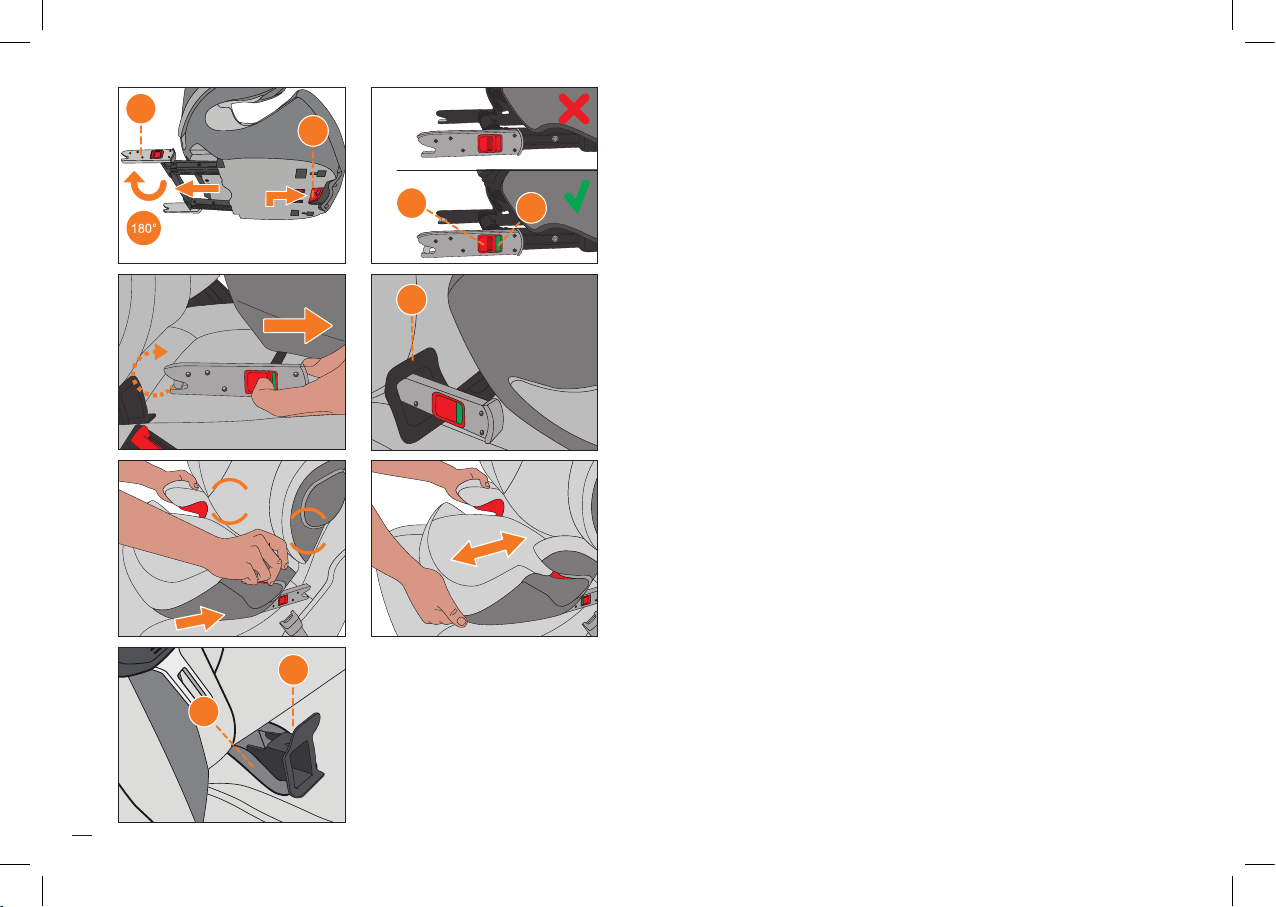 180°