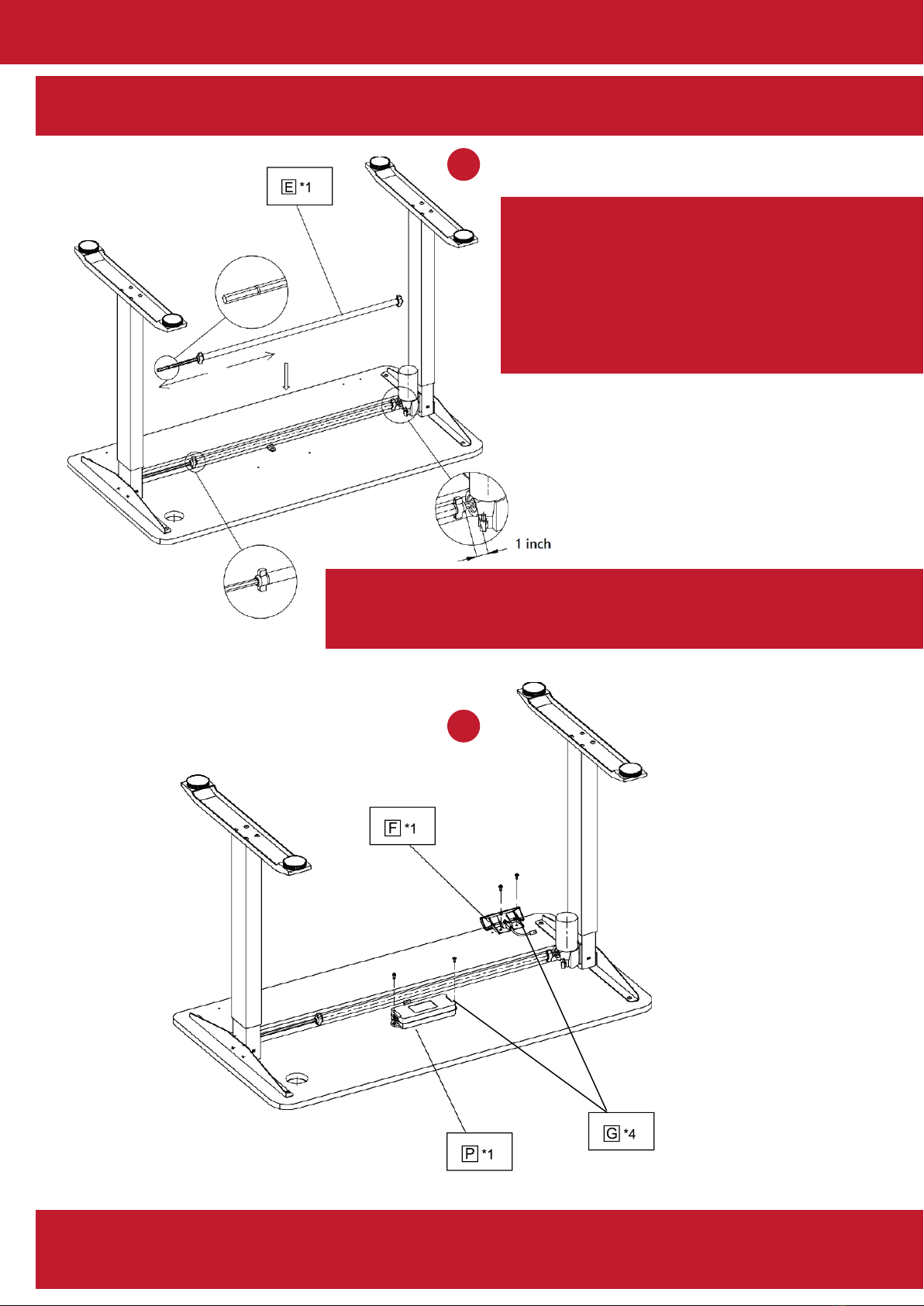 E *1

1 inch

F *1

G *4

P *1