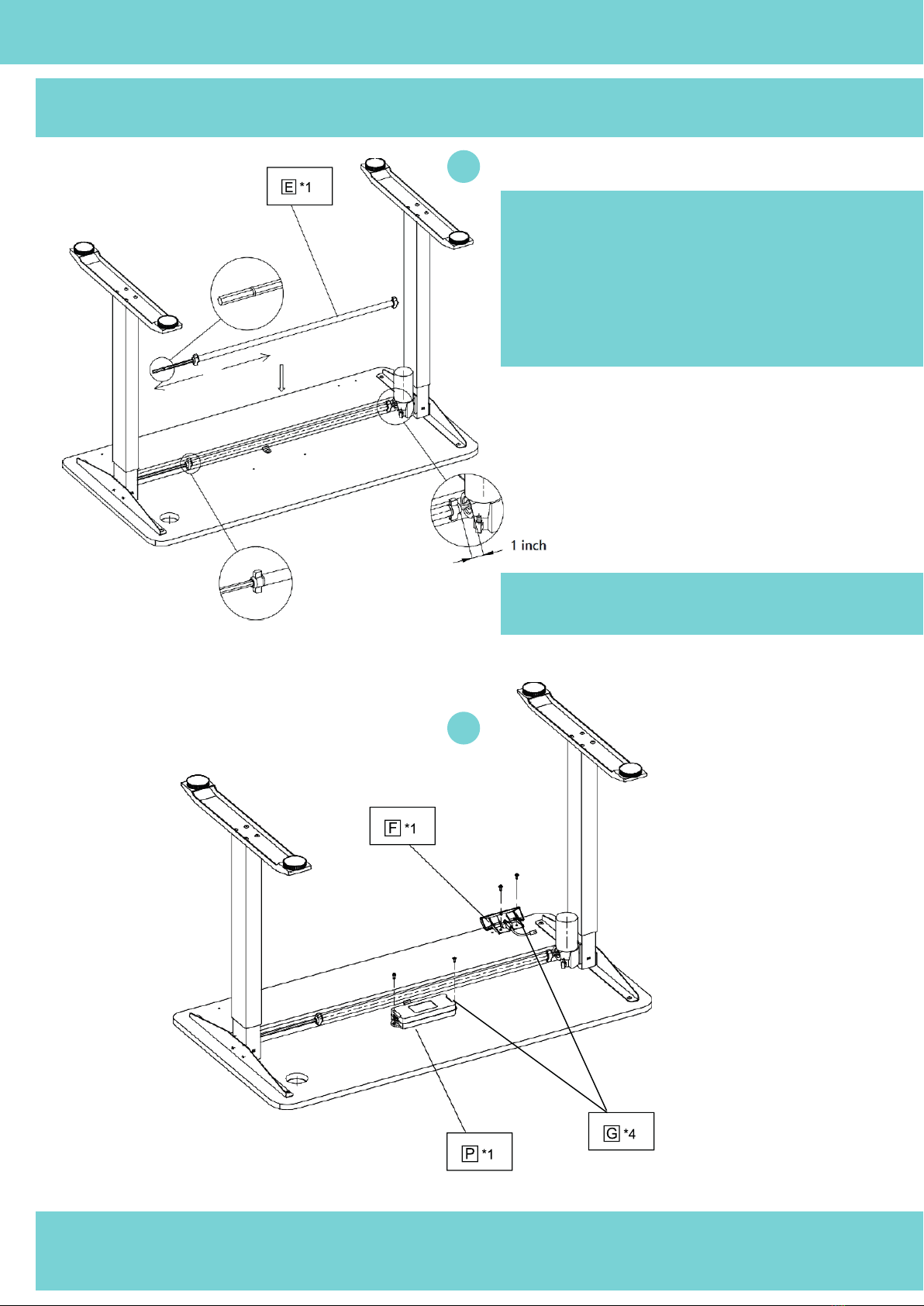 E *1

1 inch

F *1

G *4

P *1