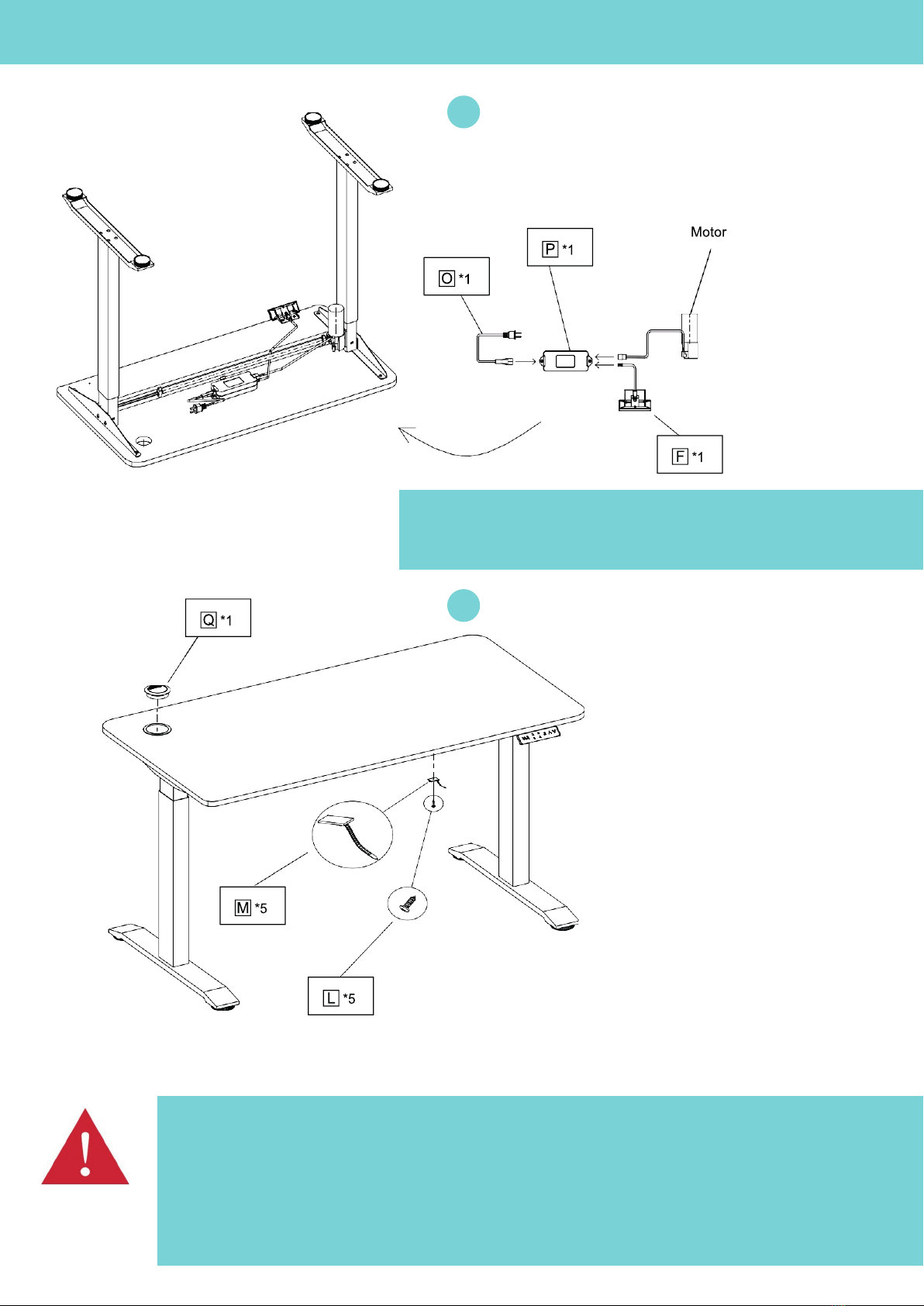 Motor

P *1

O *1

F *1

Q *1

M *5

L *5