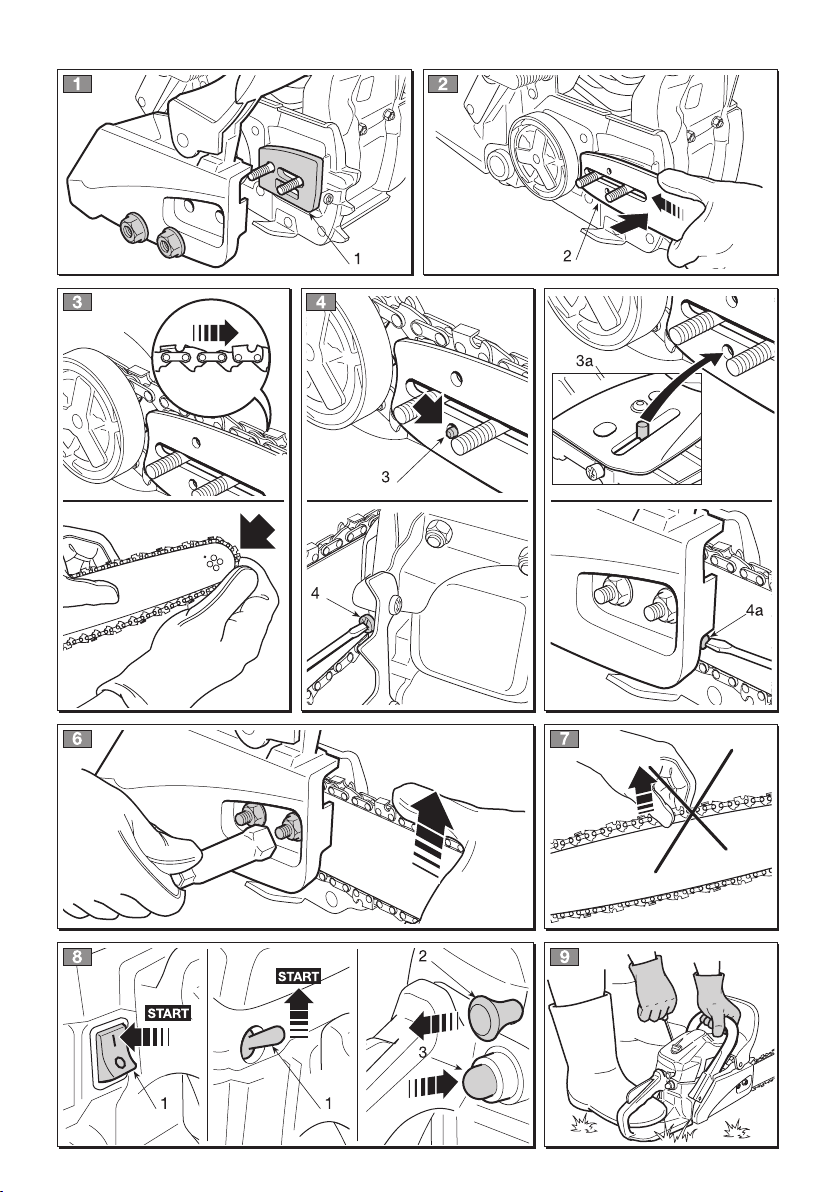 1

1

2

2

3

4

3

4

3a

4a

6

7

8

START

1

START

1

2

3

9