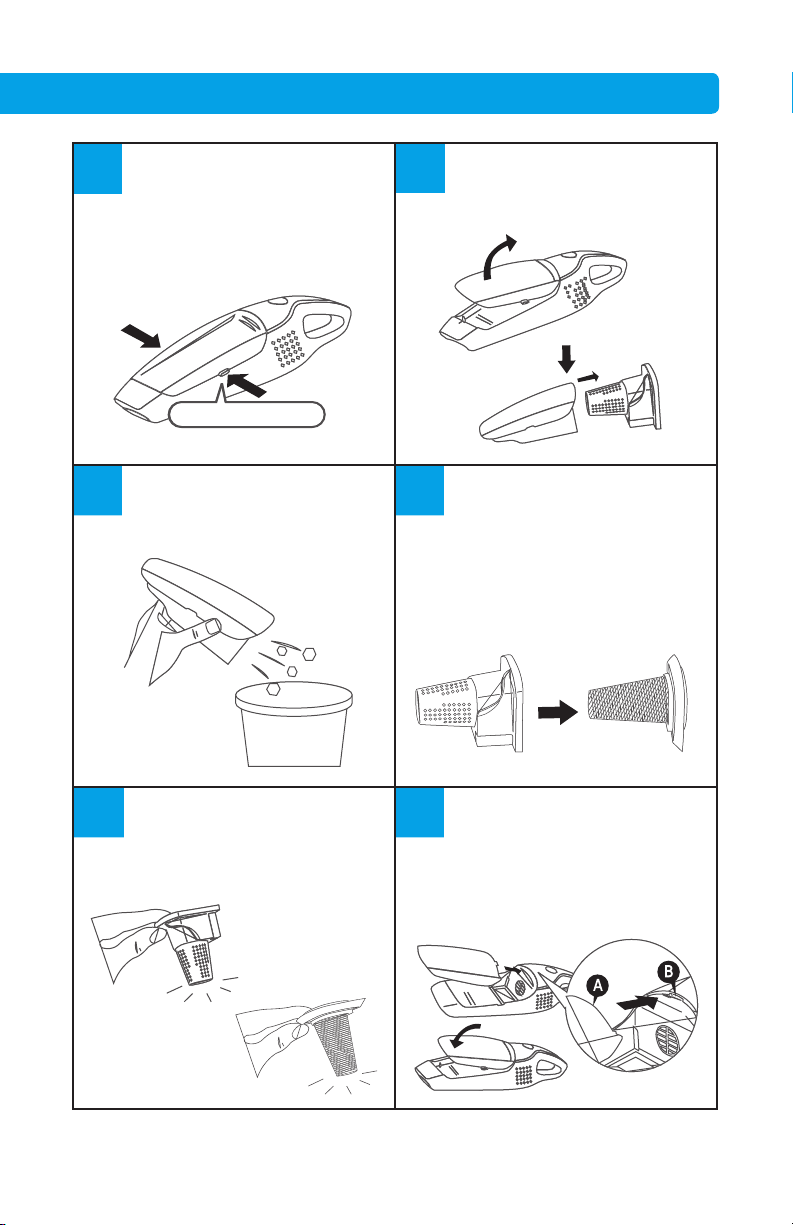 A

B