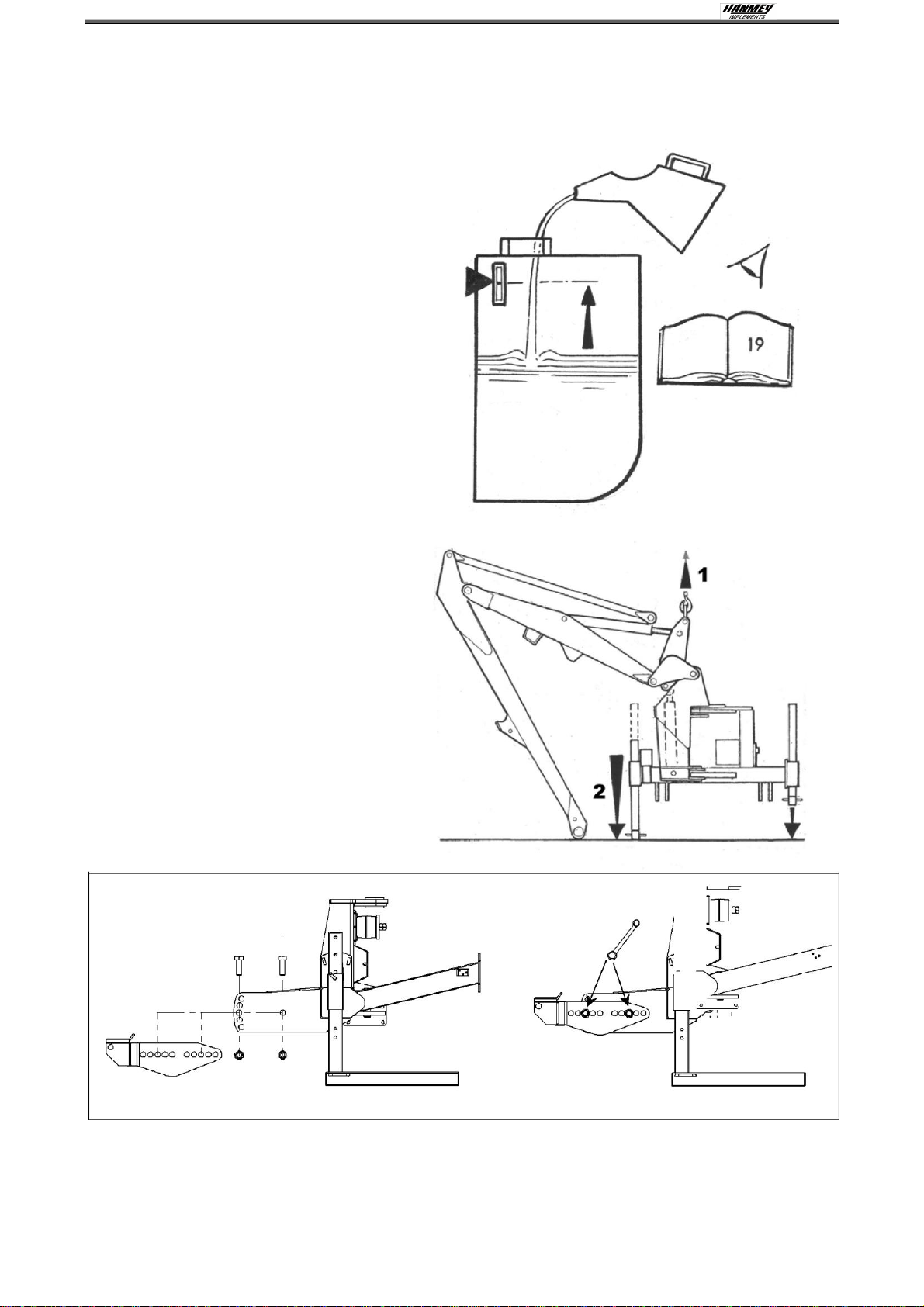 HANMEY IMPLEMENTS

19

1

2