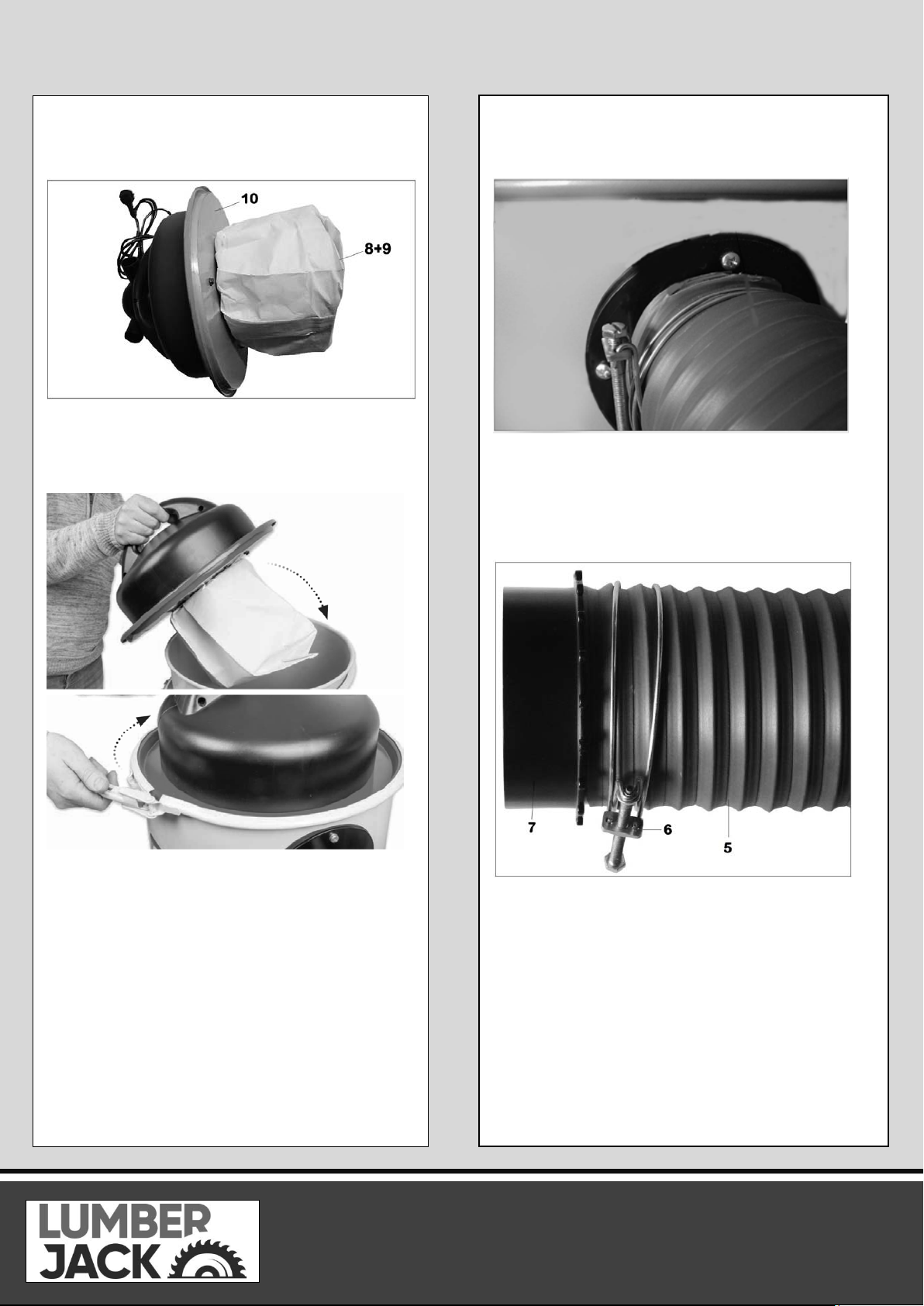 10

8+9

7

6

5

LUMBER JACK