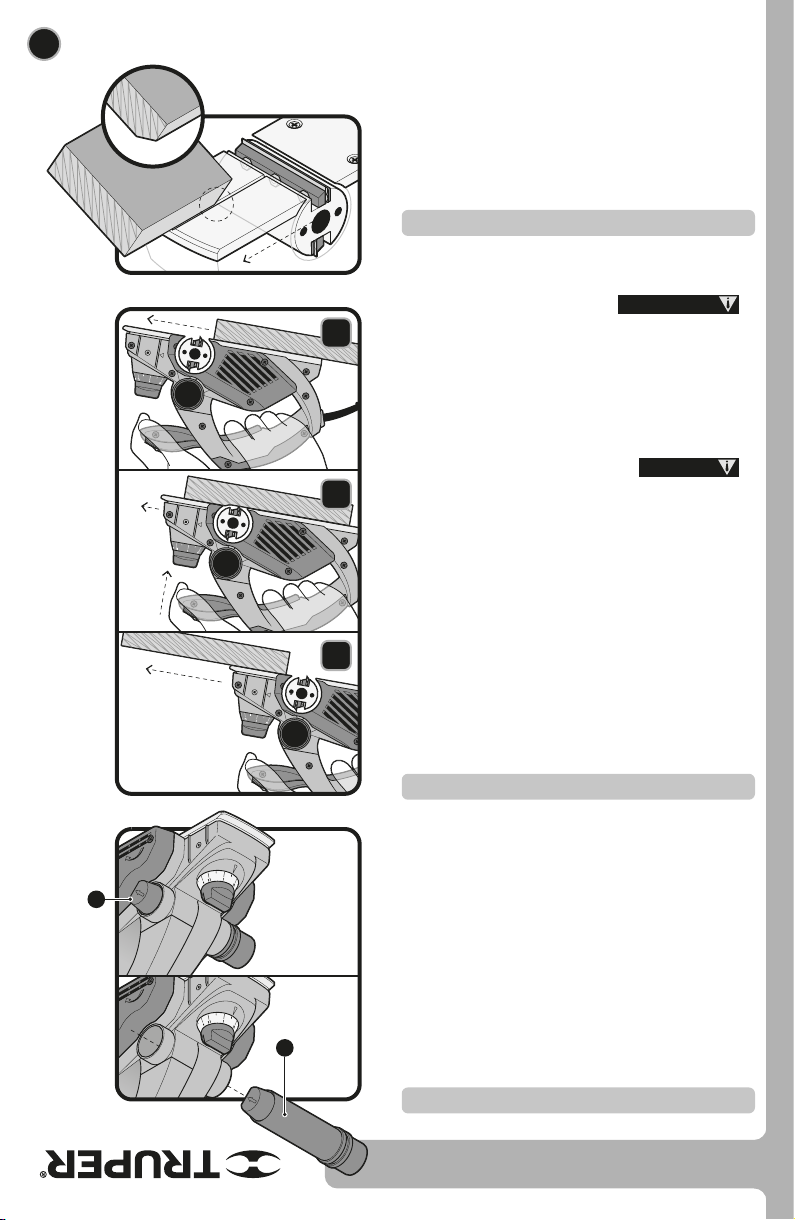 TRUPER®