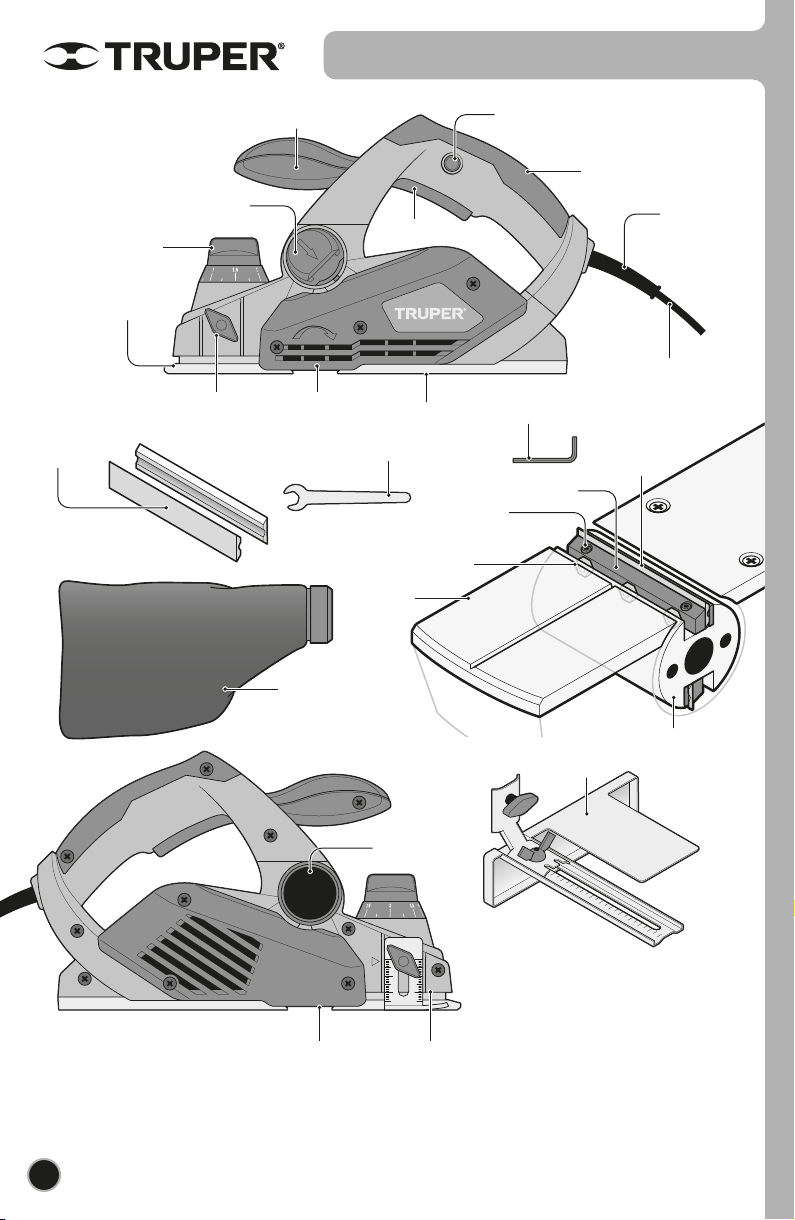 TRUPER®

TRUPER®