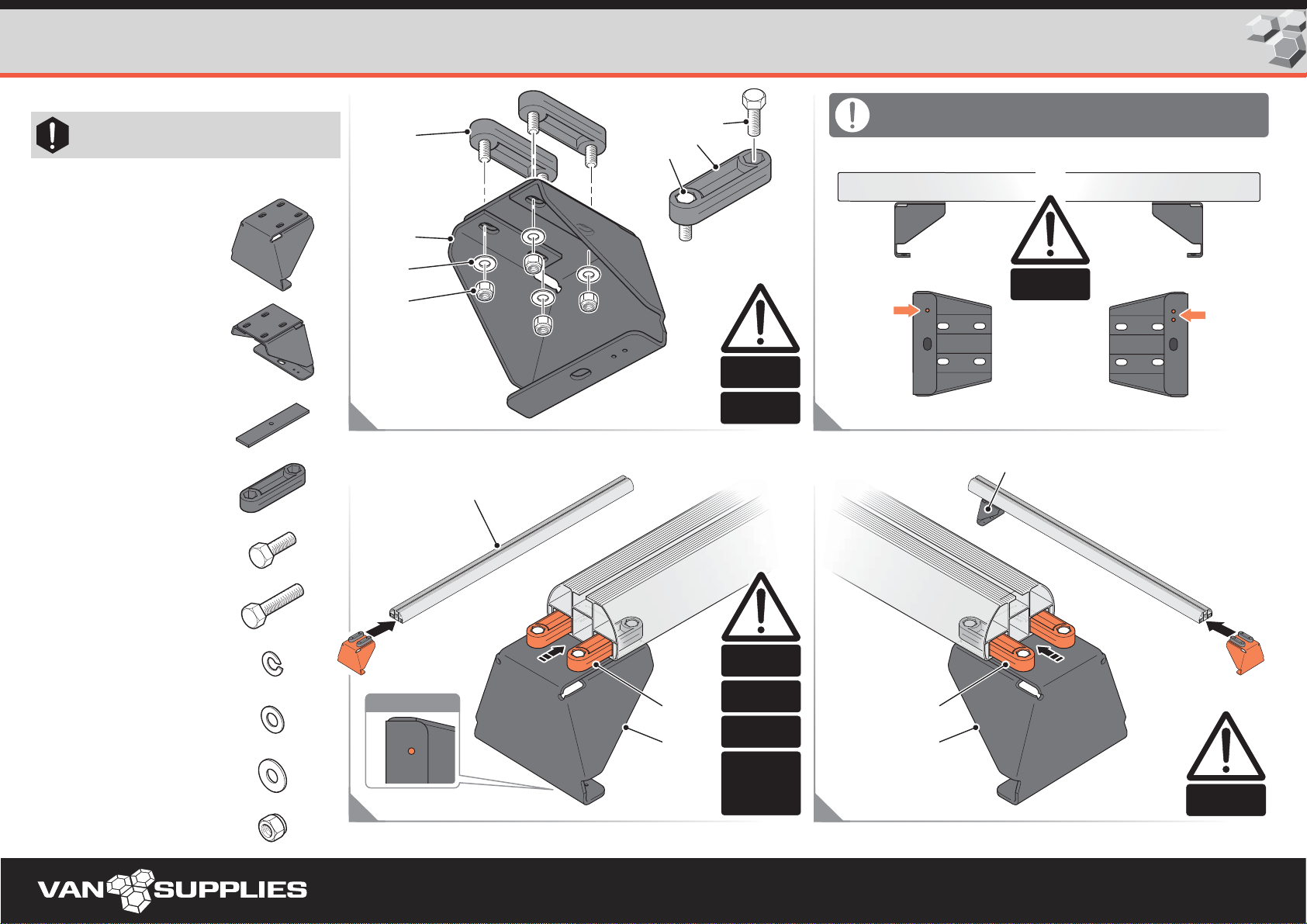 VAN SUPPLIES