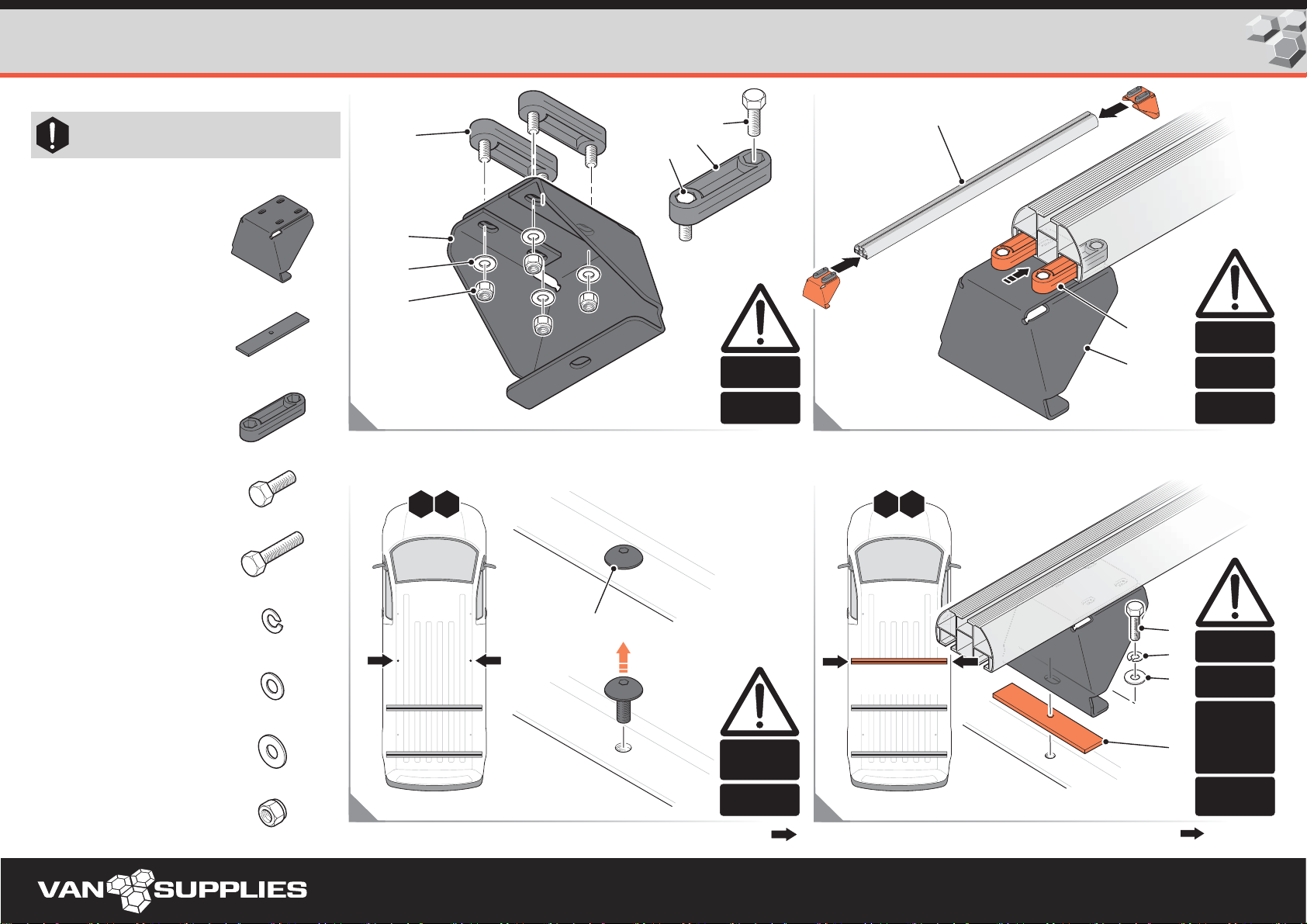 VAN SUPPLIES