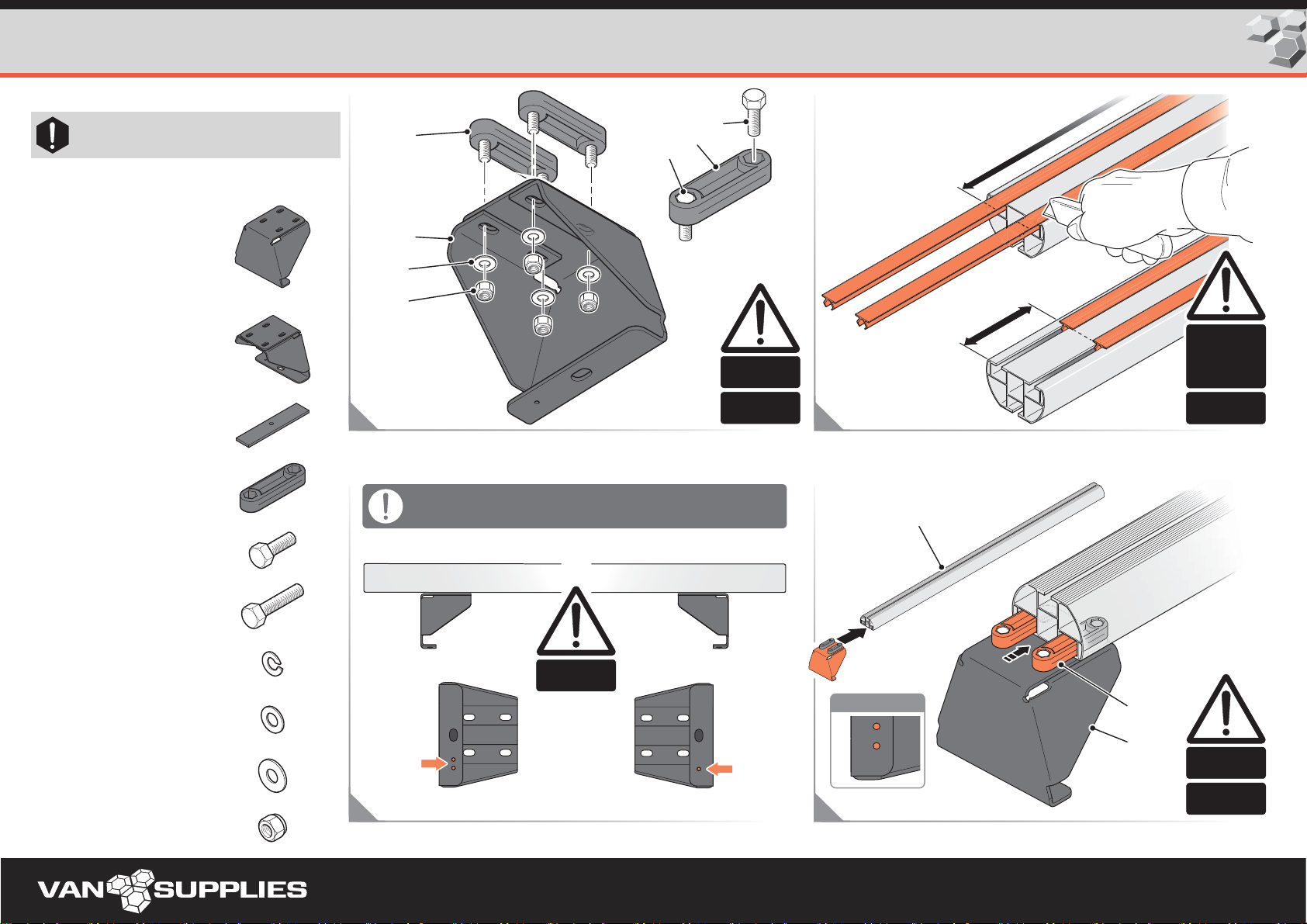 VAN SUPPLIES