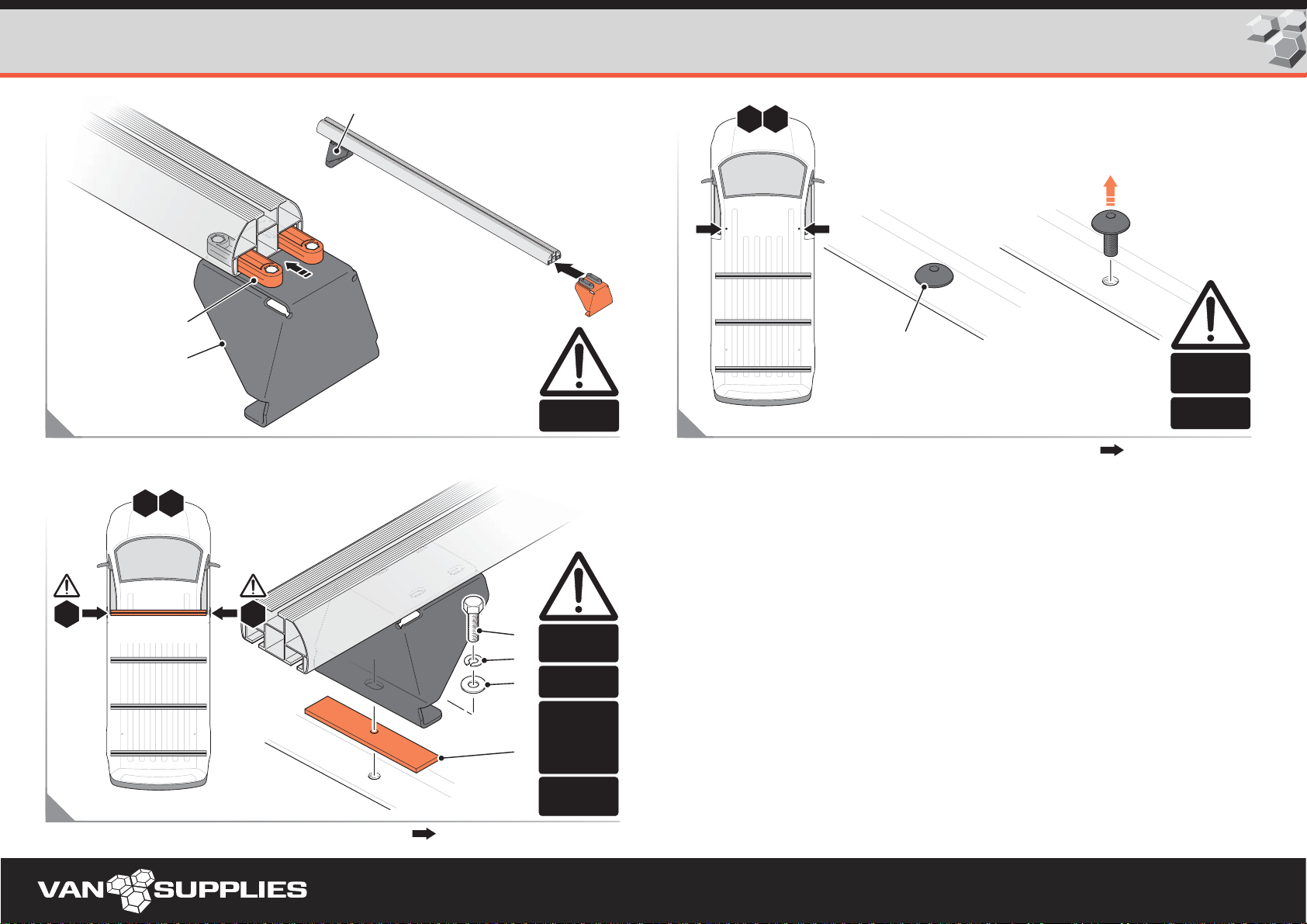 VAN SUPPLIES