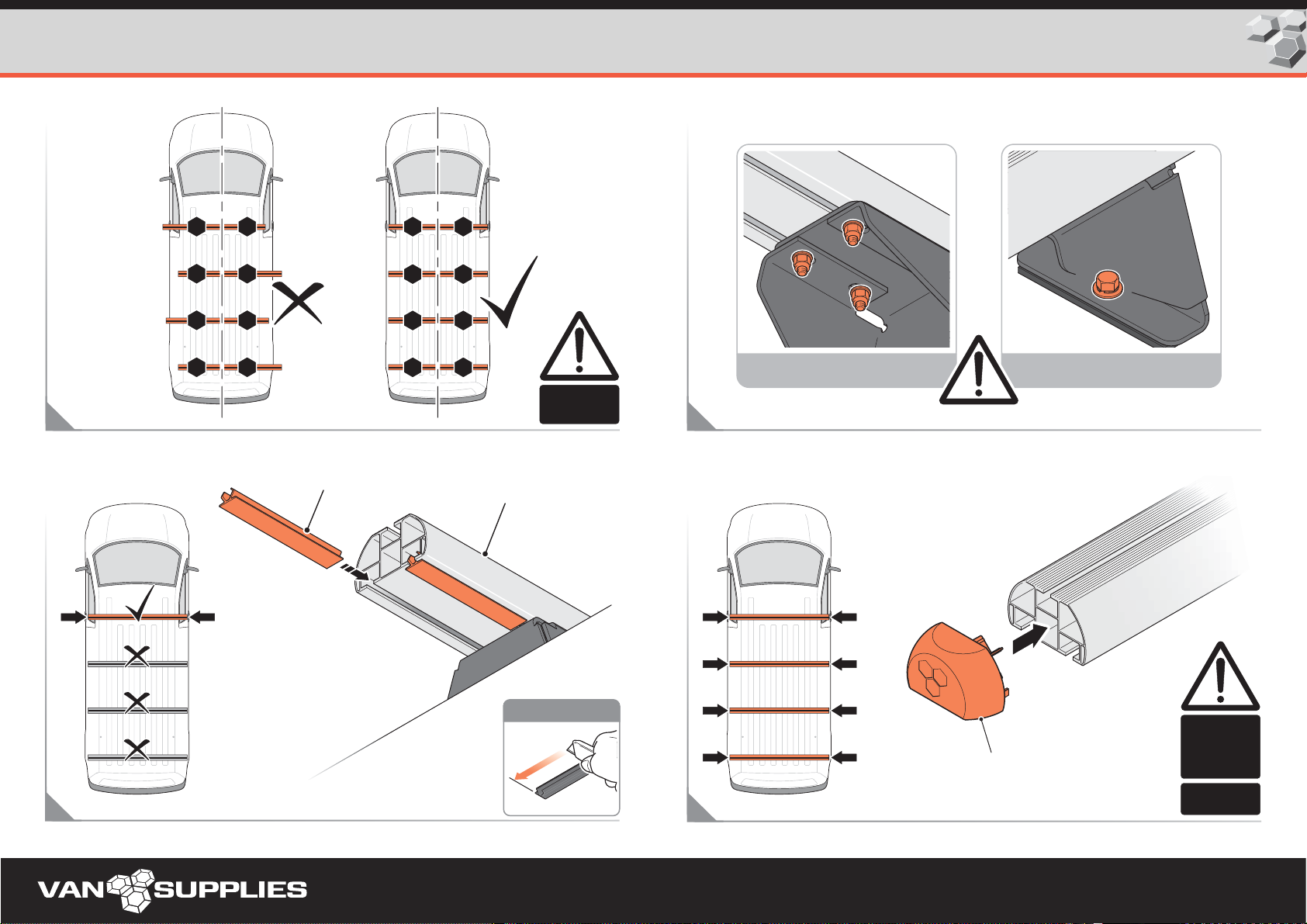 VAN SUPPLIES