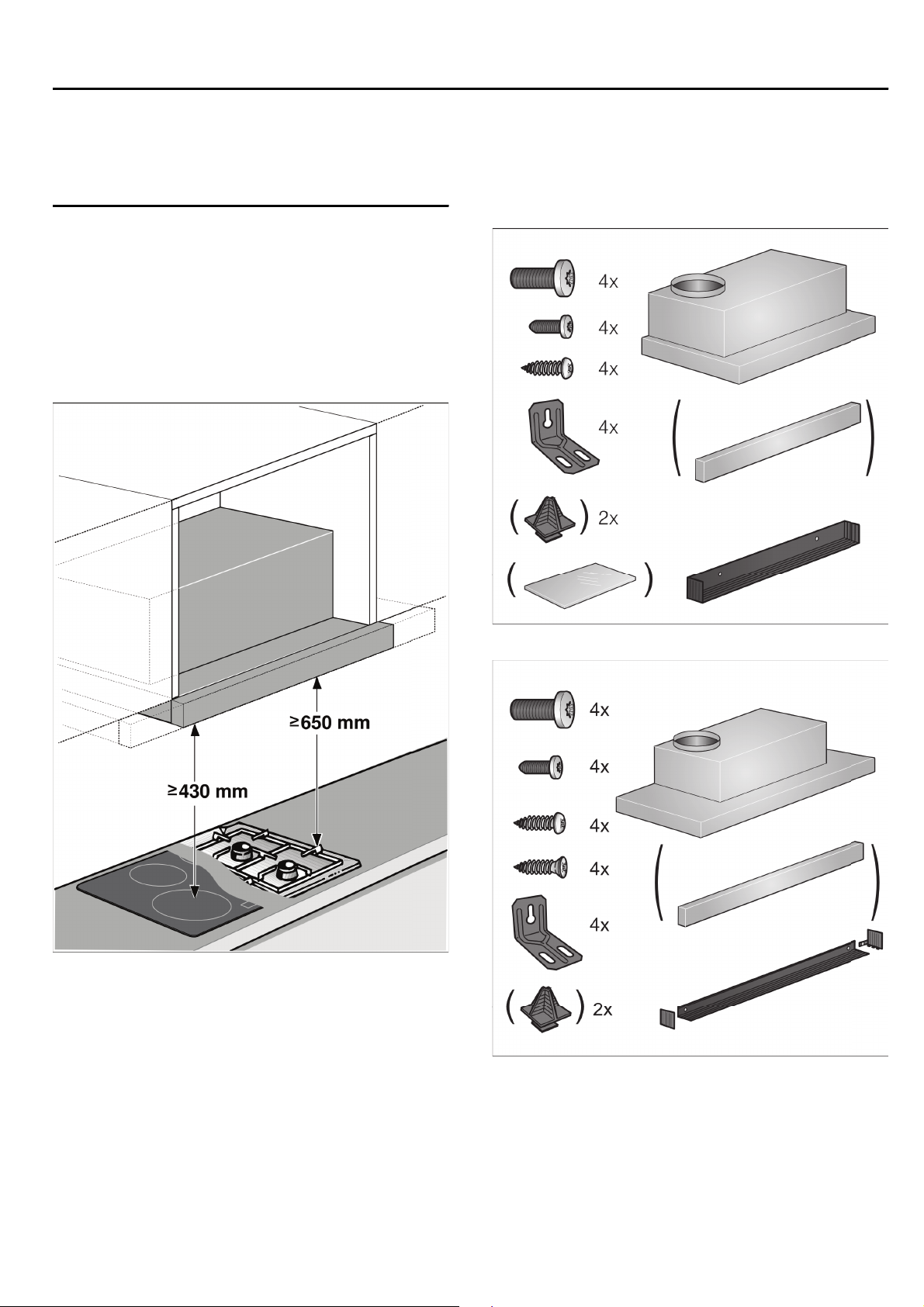 ≥650 mm

≥430 mm

4x
4x
4x
4x
2x

4x
4x
4x
4x
4x
2x