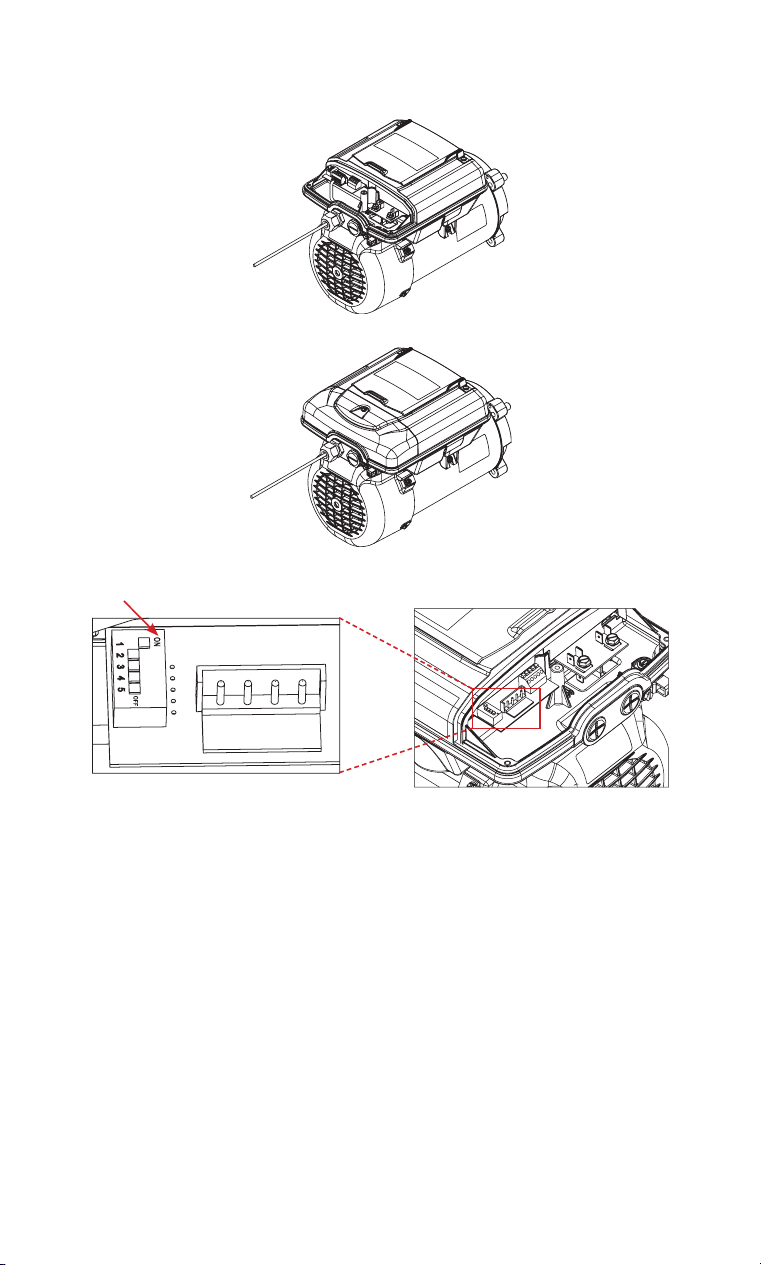 ON
1 2 3 4 5
OFF