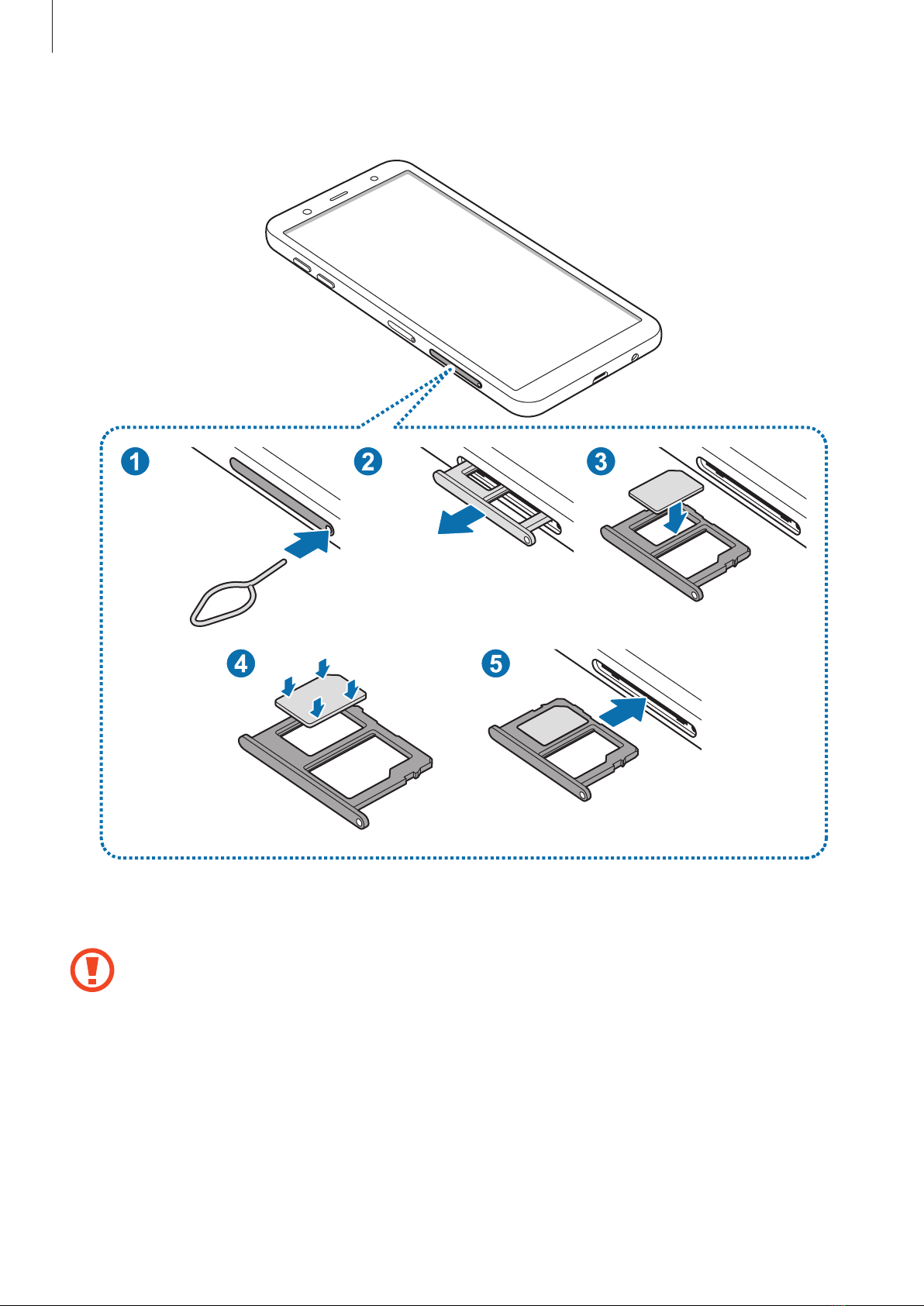 1
2
3
4
5