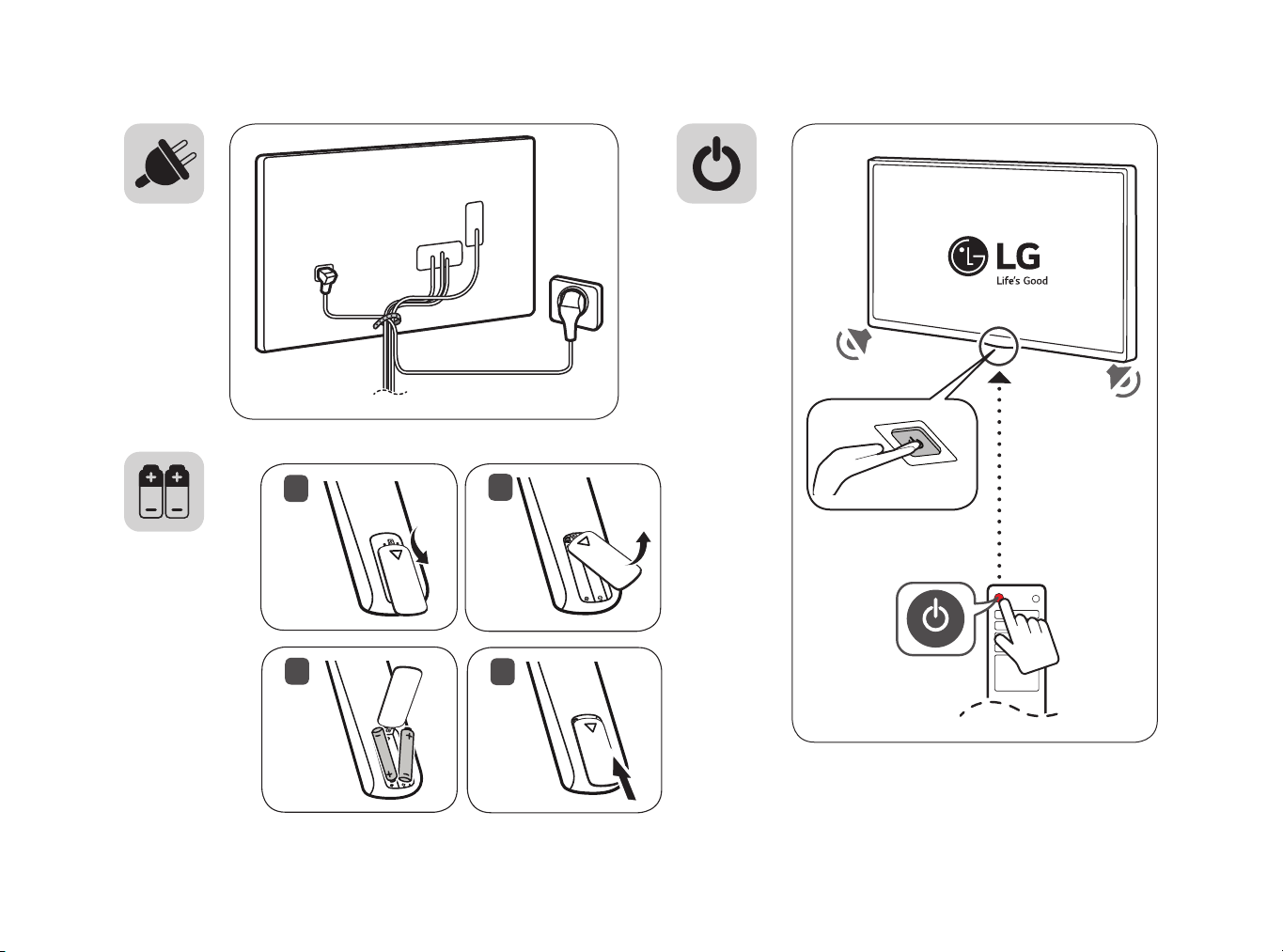 LG
Life's Good