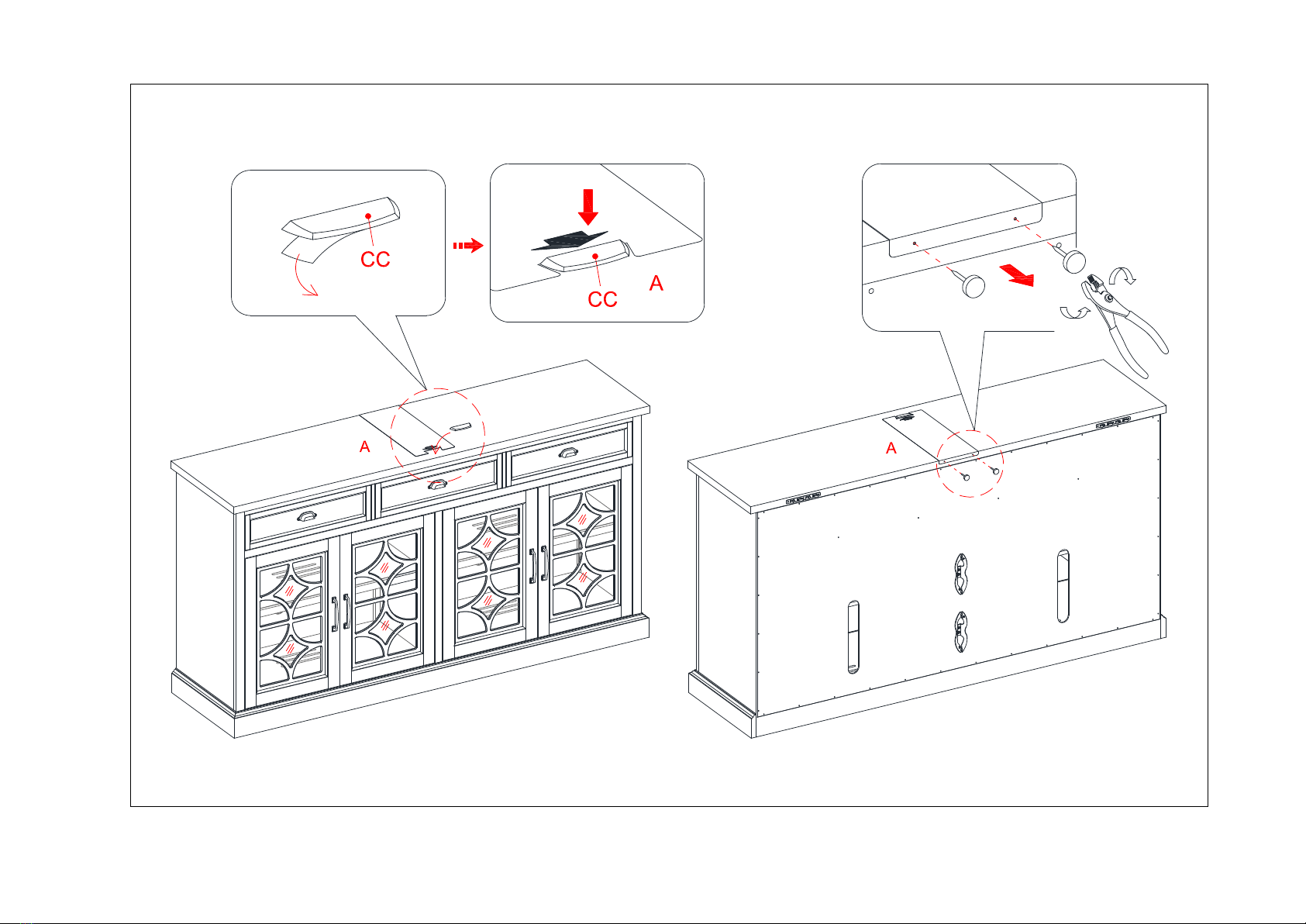 CC

CC

A

A

A