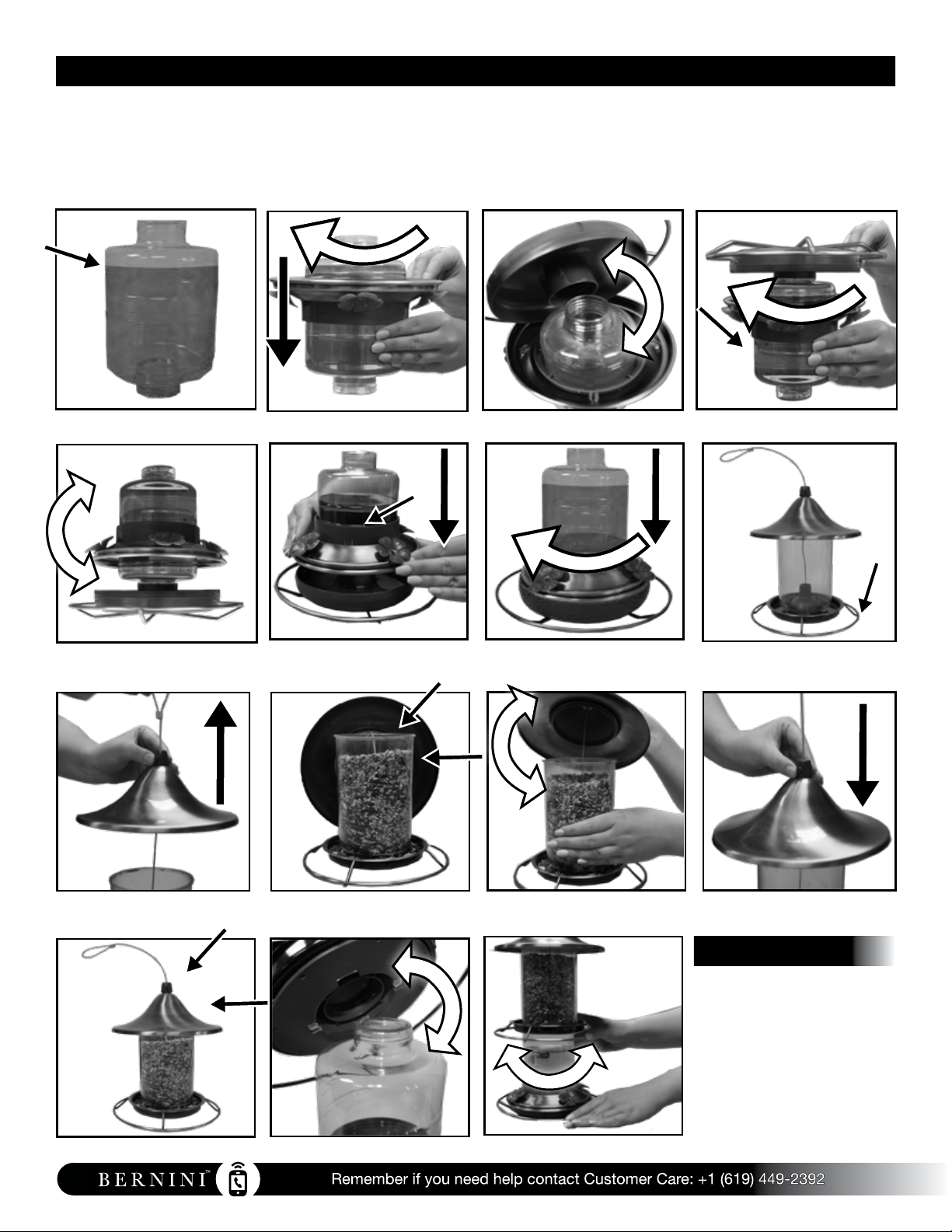 BERNINI™

Remember if you need help contact Customer Care: +1 (619) 449-2392